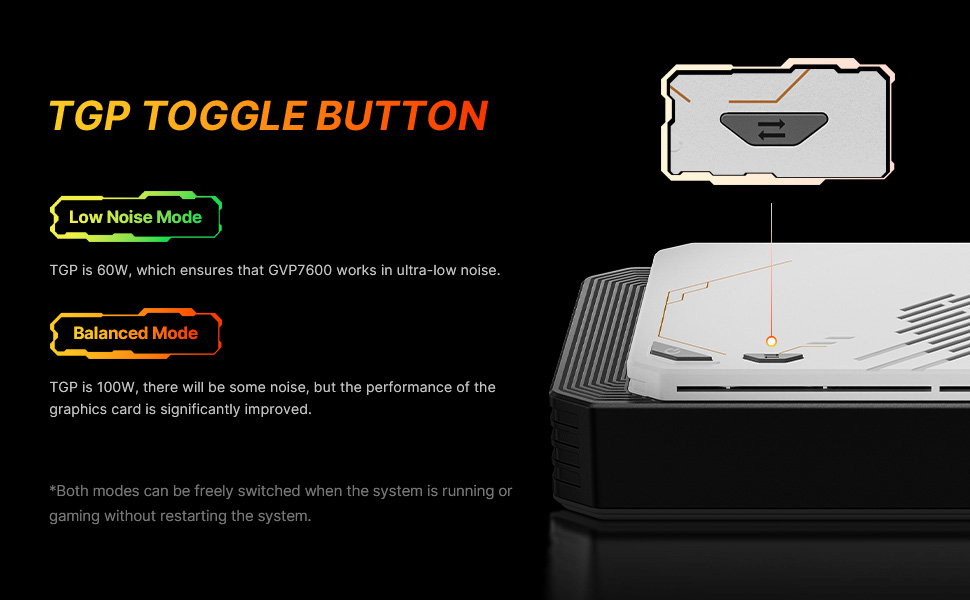 TGP TOGGLE BUTTON

Low Noise Mode

TGP is 60W, which ensures that GVP7600 works in ultra-low noise.

Balanced Mode

TGP is 100W, there will be some noise, but the performance of the graphics card is significantly improved.

*Both modes can be freely switched when the system is running or gaming without restarting the system.