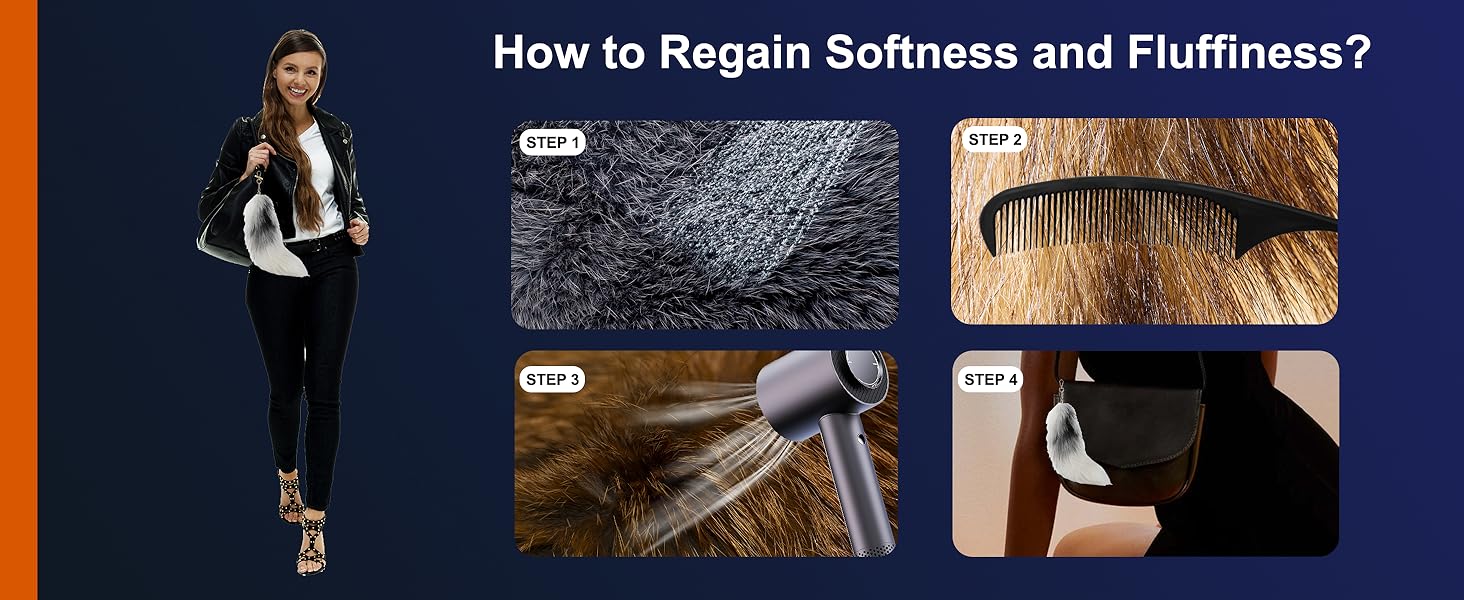 How to Regain Softness and Fluffiness?

STEP 1

STEP 2

STEP 3

STEP 4