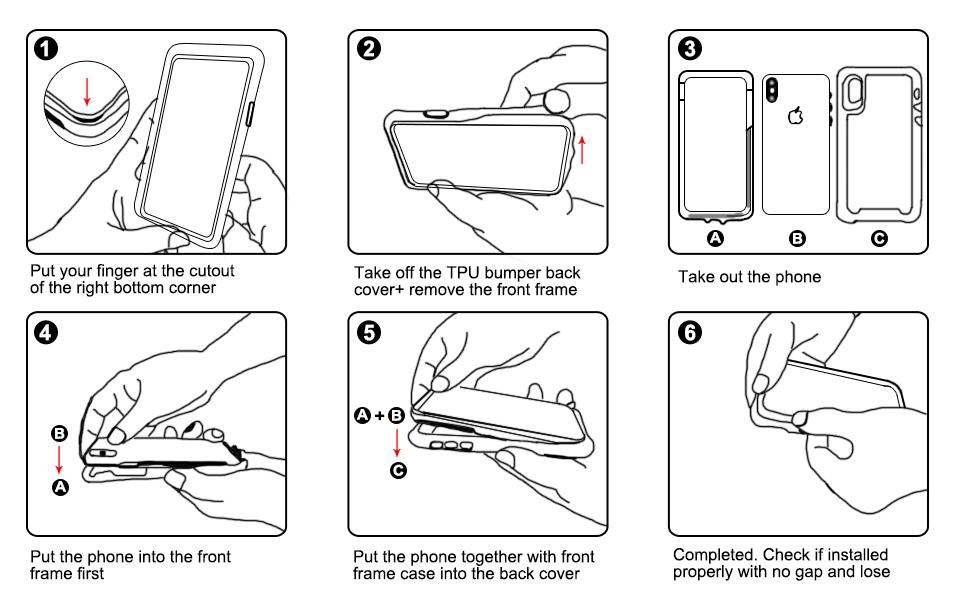 1

Put your finger at the cutout of the right bottom corner

2

Take off the TPU bumper back cover+ remove the front frame

3

A B C

Take out the phone

4

B

A

Put the phone into the front frame first

5

A + B

C

Put the phone together with front frame case into the back cover

6

Completed. Check if installed properly with no gap and lose