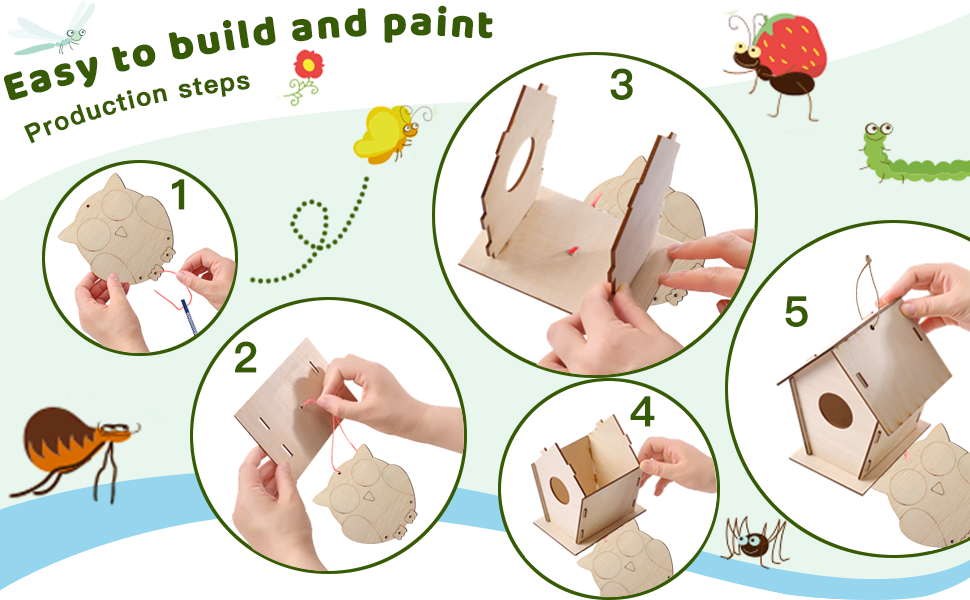 Easy to build and paint
Production steps

1

2

3

4

5