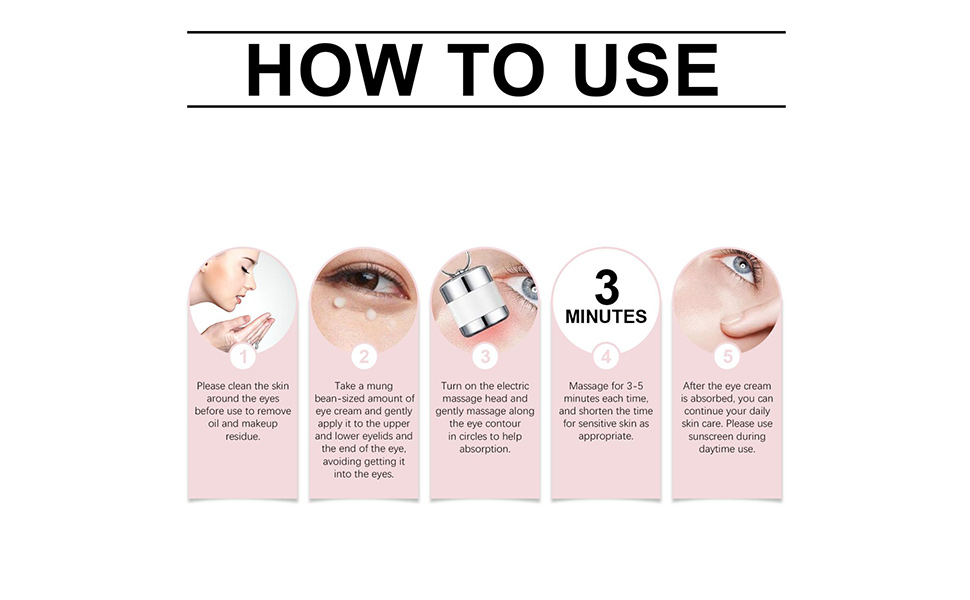 HOW TO USE

1
Please clean the skin around the eyes before use to remove oil and makeup residue.

2
Take a mung bean-sized amount of eye cream and gently apply it to the upper and lower eyelids and the end of the eye, avoiding getting it into the eyes.

3
Turn on the electric massage head and gently massage along the eye contour in circles to help absorption.

3
MINUTES
4
Massage for 3-5 minutes each time, and shorten the time for sensitive skin as appropriate.

5
After the eye cream is absorbed, you can continue your daily skin care. Please use sunscreen during daytime use.