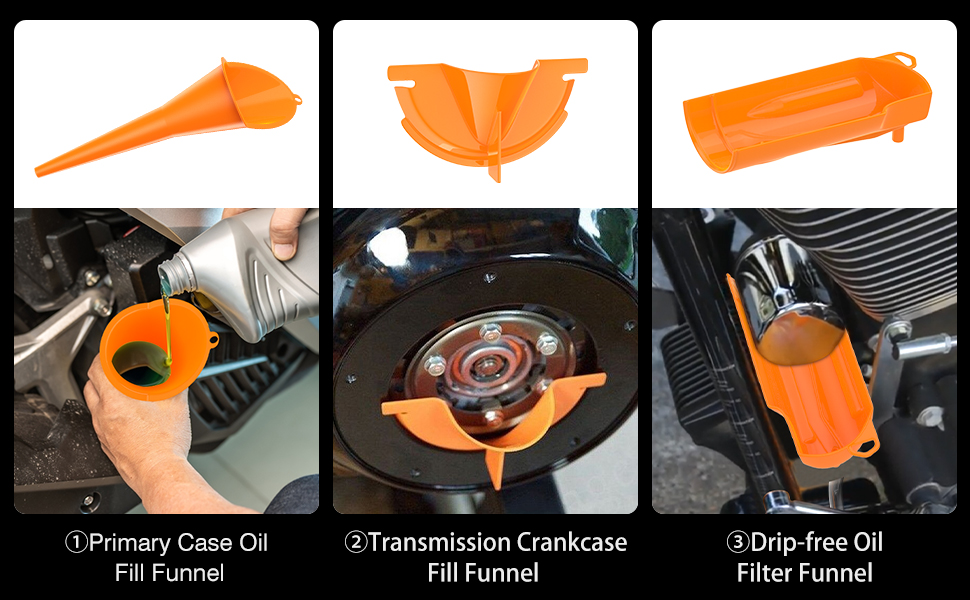 ①Primary Case Oil
Fill Funnel

②Transmission Crankcase
Fill Funnel

③Drip-free Oil
Filter Funnel