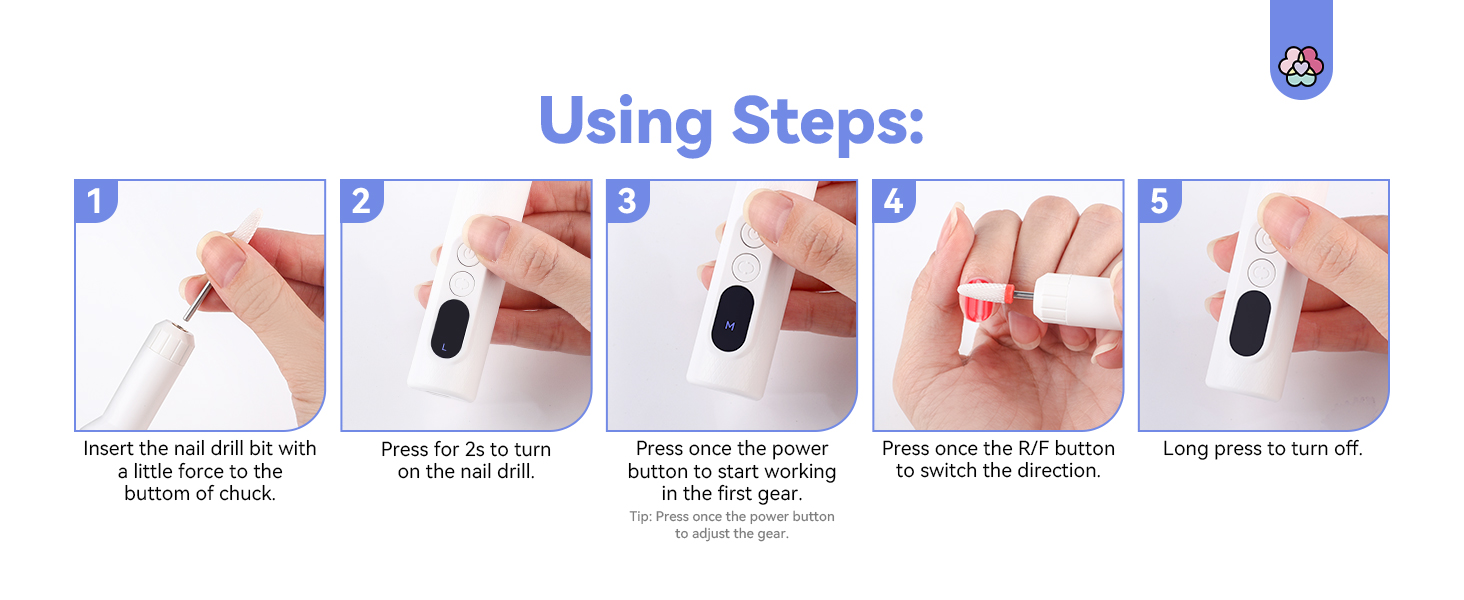 Using Steps:

1

Insert the nail drill bit with a little force to the buttom of chuck.

2

L

Press for 2s to turn on the nail drill.

3

M

Press once the power button to start working in the first gear.

Tip: Press once the power button to adjust the gear.

4

Press once the R/F button to switch the direction.

5

Long press to turn off.