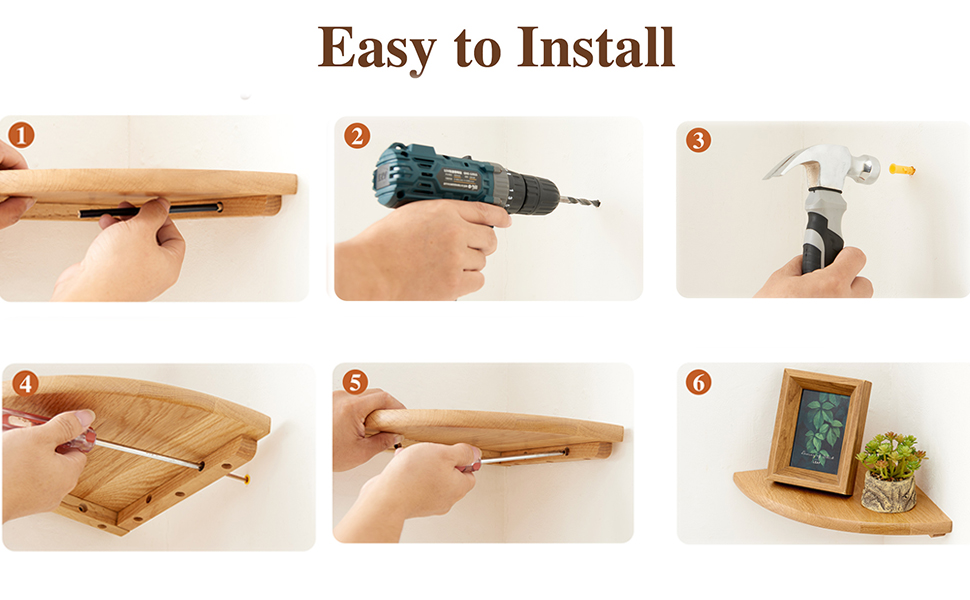 Easy to Install

1

2

3

4

5

6