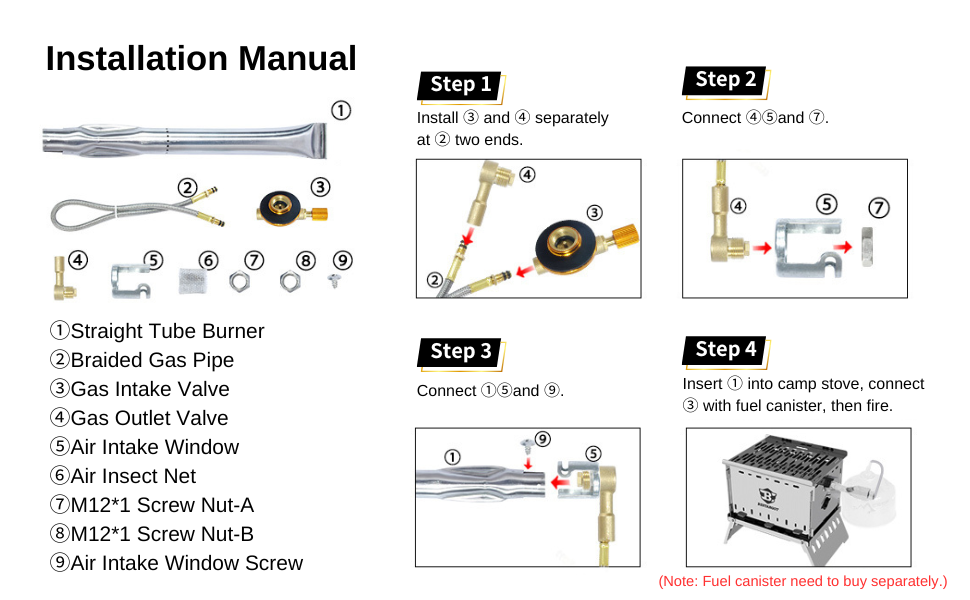 Installation Manual

①

② ③

④ ⑤ ⑥ ⑦ ⑧ ⑨

①Straight Tube Burner
②Braided Gas Pipe
③Gas Intake Valve
④Gas Outlet Valve
⑤Air Intake Window
⑥Air Insect Net
⑦M12*1 Screw Nut-A
⑧M12*1 Screw Nut-B
⑨Air Intake Window Screw

Step 1

Install ③ and ④ separately at ② two ends.

④ ③ ②

Step 2

Connect ④⑤and ⑦.

④ ⑤ ⑦

Step 3

Connect ①⑤and ⑨.

① ⑨ ⑤

Step 4

Insert ① into camp stove, connect ③ with fuel canister, then fire.

(Note: Fuel canister need to buy separately.)