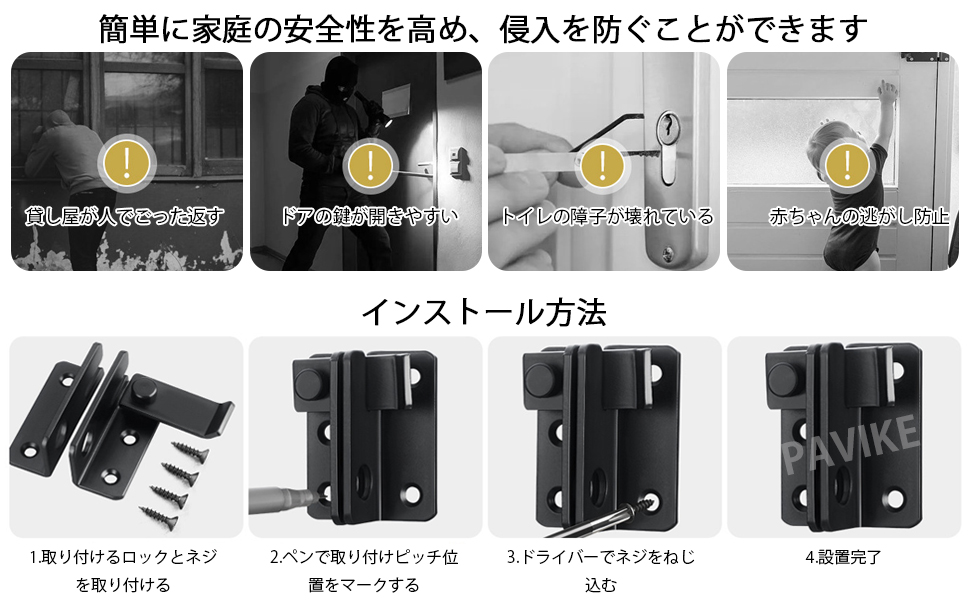 簡単に家庭の安全性を高め、侵入を防ぐことができます

!
貸し屋が人でごった返す

!
ドアの鍵が開きやすい

!
トイレの障子が壊れている

!
赤ちゃんの逃がし防止

インストール方法

PAVIKE

1.取り付けるロックとネジを取り付ける

2.ペンで取り付けピッチ位置をマークする

3.ドライバーでネジをねじ込む

4.設置完了