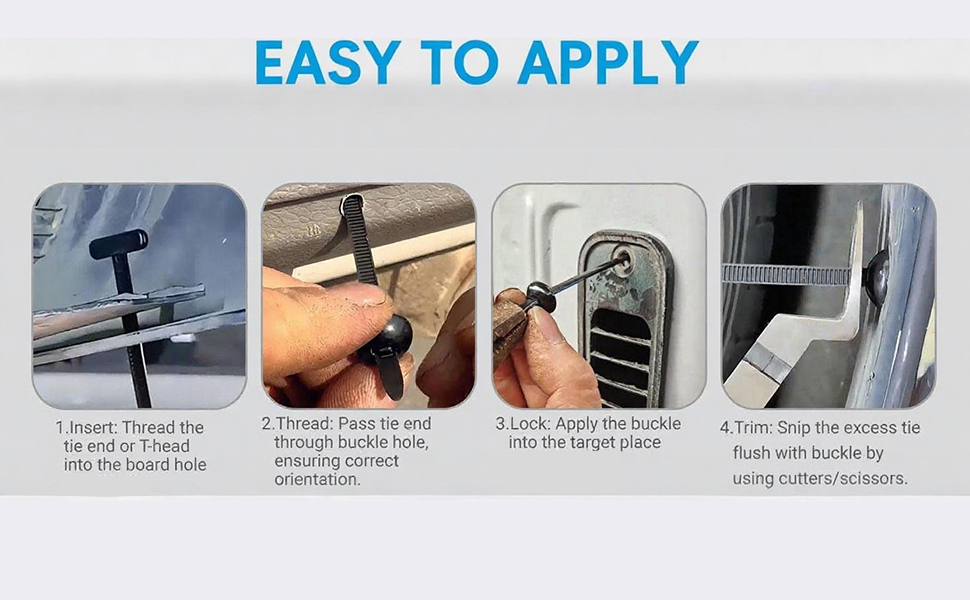 EASY TO APPLY

1.Insert: Thread the tie end or T-head into the board hole

2.Thread: Pass tie end through buckle hole, ensuring correct orientation.

3.Lock: Apply the buckle into the target place

4.Trim: Snip the excess tie flush with buckle by using cutters/scissors.