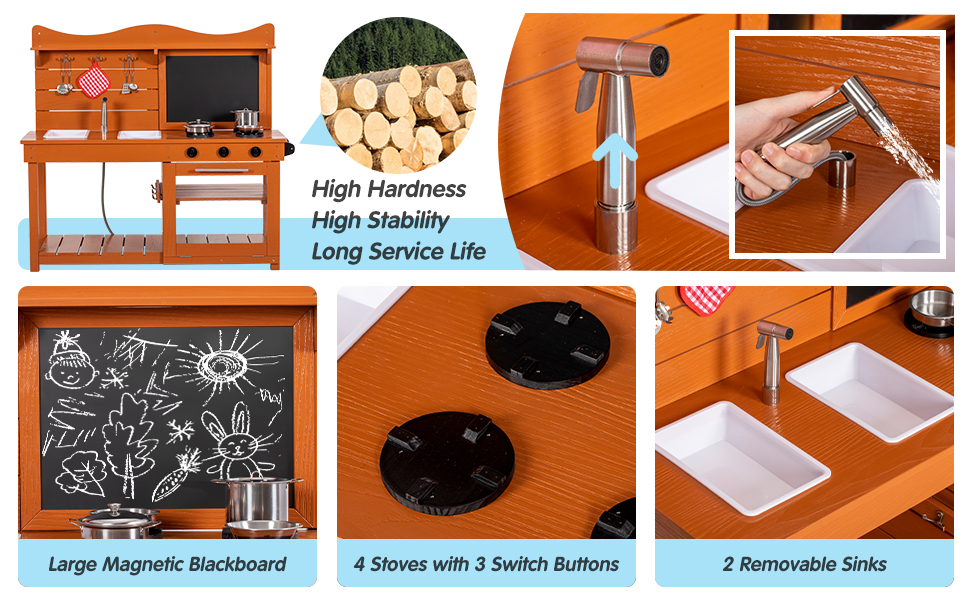 High Hardness
High Stability
Long Service Life

Large Magnetic Blackboard

4 Stoves with 3 Switch Buttons

2 Removable Sinks