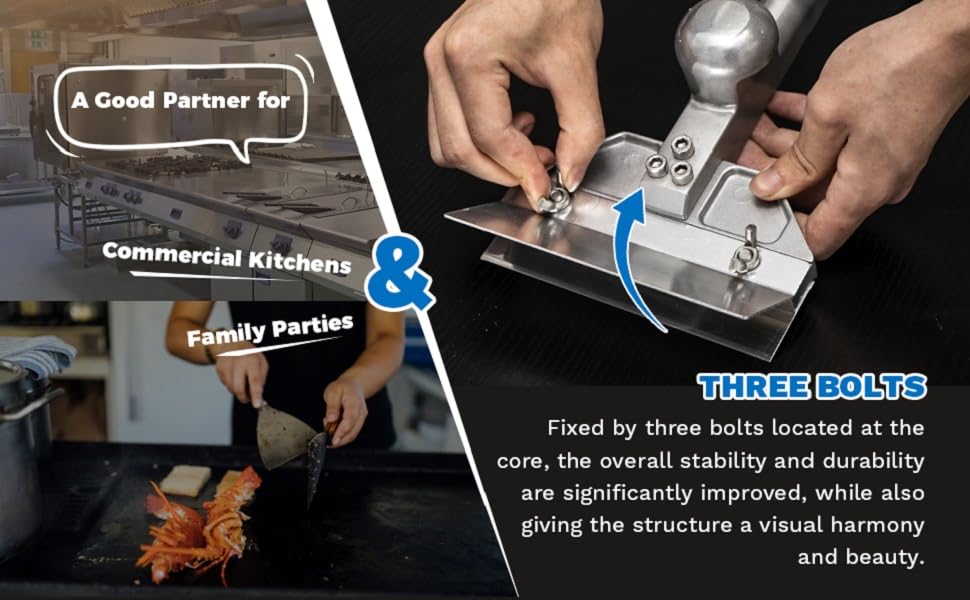 A Good Partner for

Commercial Kitchens

&

Family Parties

THREE BOLTS

Fixed by three bolts located at the core, the overall stability and durability are significantly improved, while also giving the structure a visual harmony and beauty.