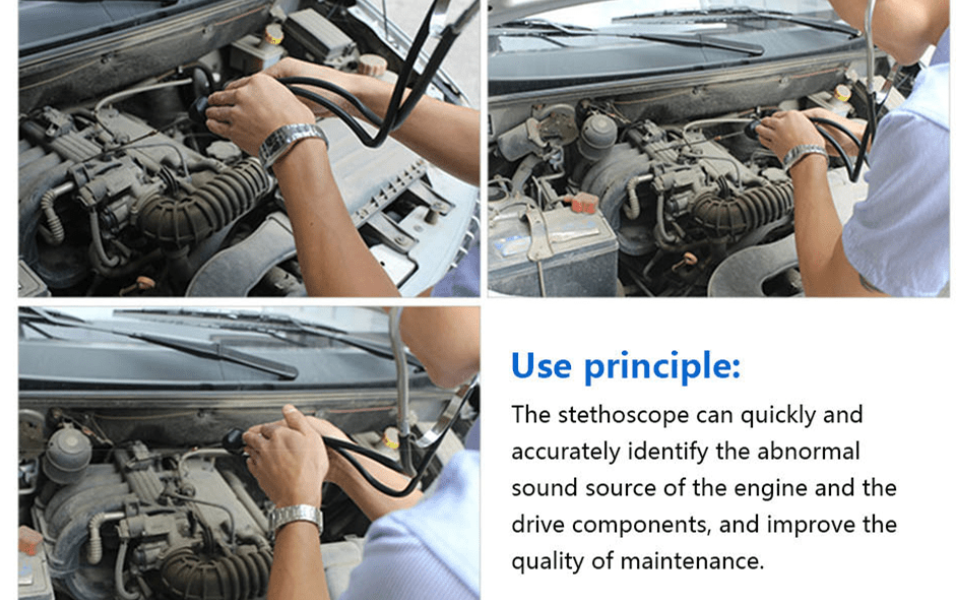 Use principle:

The stethoscope can quickly and accurately identify the abnormal sound source of the engine and the drive components, and improve the quality of maintenance.