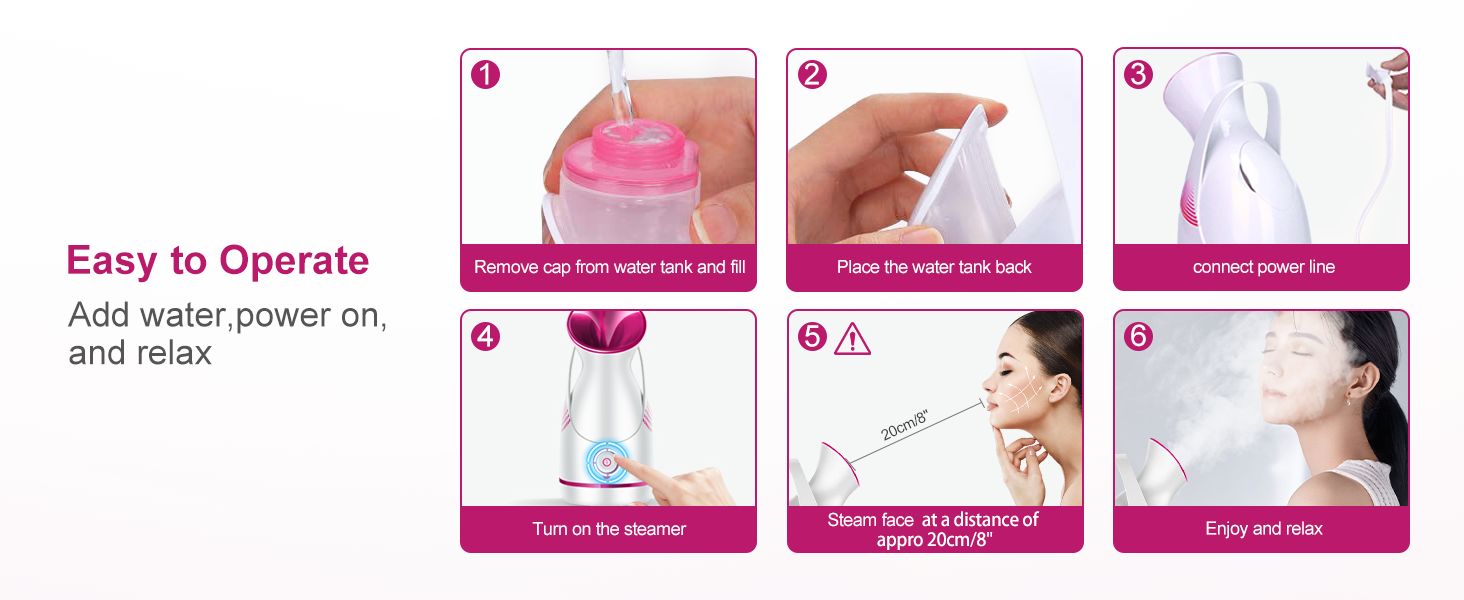 Easy to Operate

Add water,power on, and relax

1
Remove cap from water tank and fill

2
Place the water tank back

3
connect power line

4
Turn on the steamer

5
20cm/8"
Steam face at a distance of appro 20cm/8"

6
Enjoy and relax