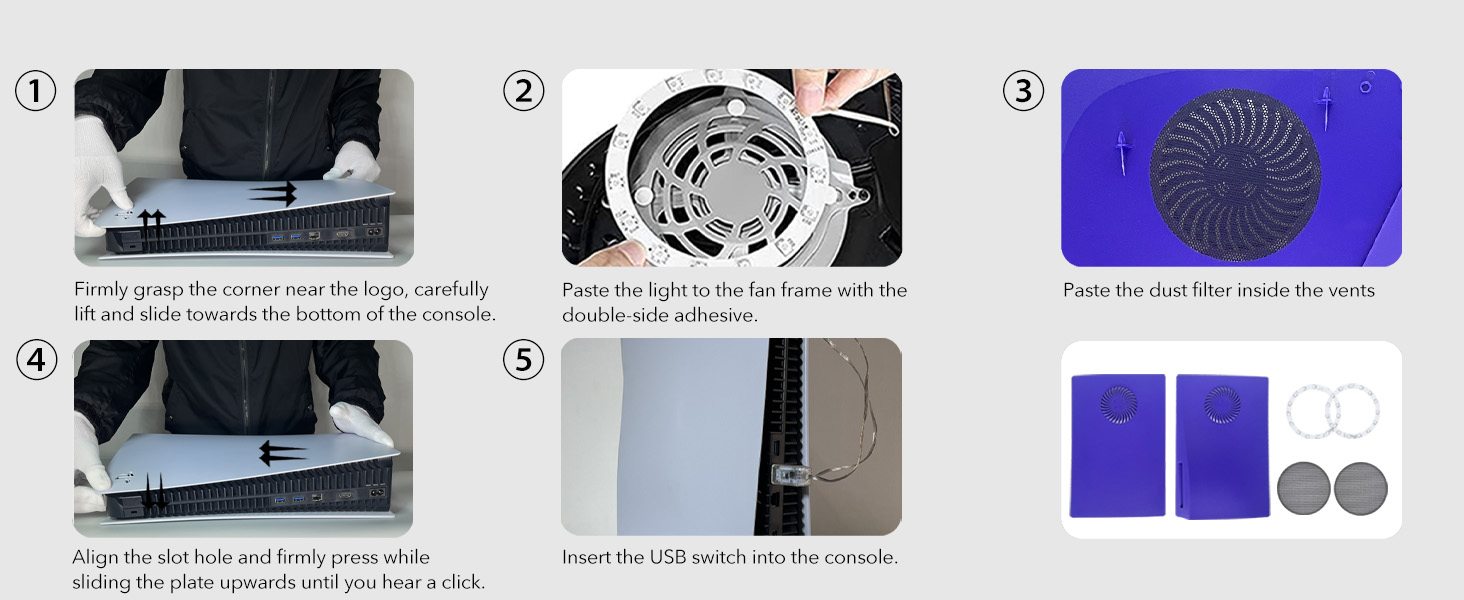 ①

Firmly grasp the corner near the logo, carefully lift and slide towards the bottom of the console.

②

Paste the light to the fan frame with the double-side adhesive.

③

Paste the dust filter inside the vents

④

Align the slot hole and firmly press while sliding the plate upwards until you hear a click.

⑤

Insert the USB switch into the console.