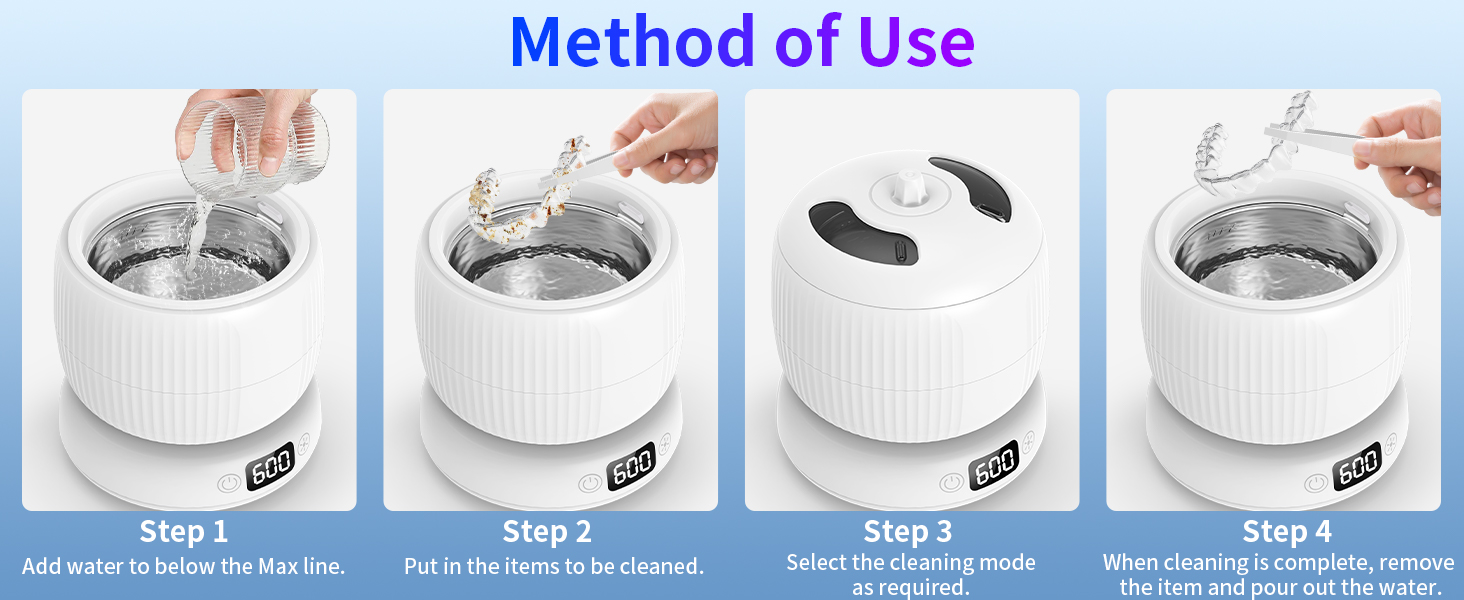 Method of Use

600

Step 1
Add water to below the Max line.

600

Step 2
Put in the items to be cleaned.

600

Step 3
Select the cleaning mode as required.

600

Step 4
When cleaning is complete, remove the item and pour out the water.