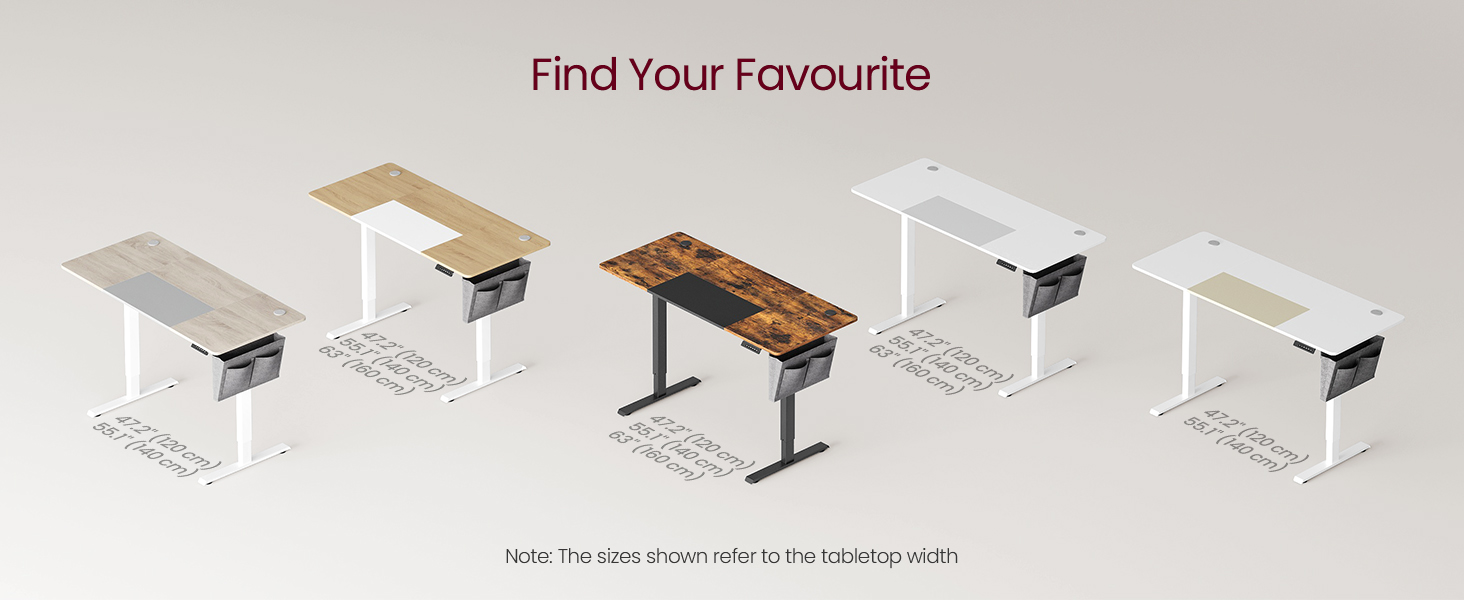 Find Your Favourite

47.2" (120 cm)
55.1" (140 cm)

47.2" (120 cm)
55.1" (140 cm)
63" (160 cm)

47.2" (120 cm)
55.1" (140 cm)
63" (160 cm)

47.2" (120 cm)
55.1" (140 cm)
63" (160 cm)

47.2" (120 cm)
55.1" (140 cm)

Note: The sizes shown refer to the tabletop width