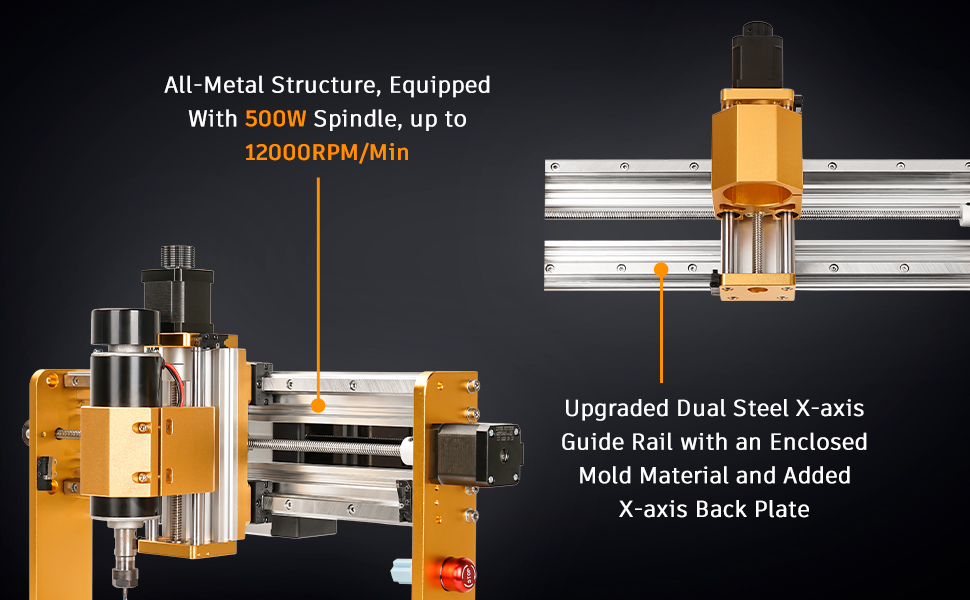 All-Metal Structure, Equipped With 500W Spindle, up to 12000RPM/Min

Upgraded Dual Steel X-axis Guide Rail with an Enclosed Mold Material and Added X-axis Back Plate