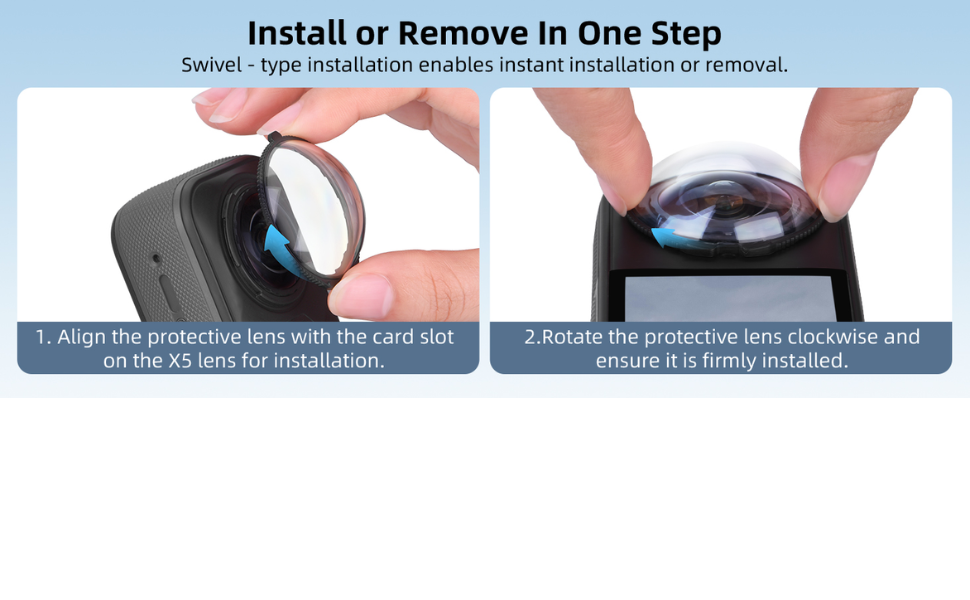 Install or Remove In One Step

Swivel - type installation enables instant installation or removal.

1. Align the protective lens with the card slot on the X5 lens for installation.

2.Rotate the protective lens clockwise and ensure it is firmly installed.