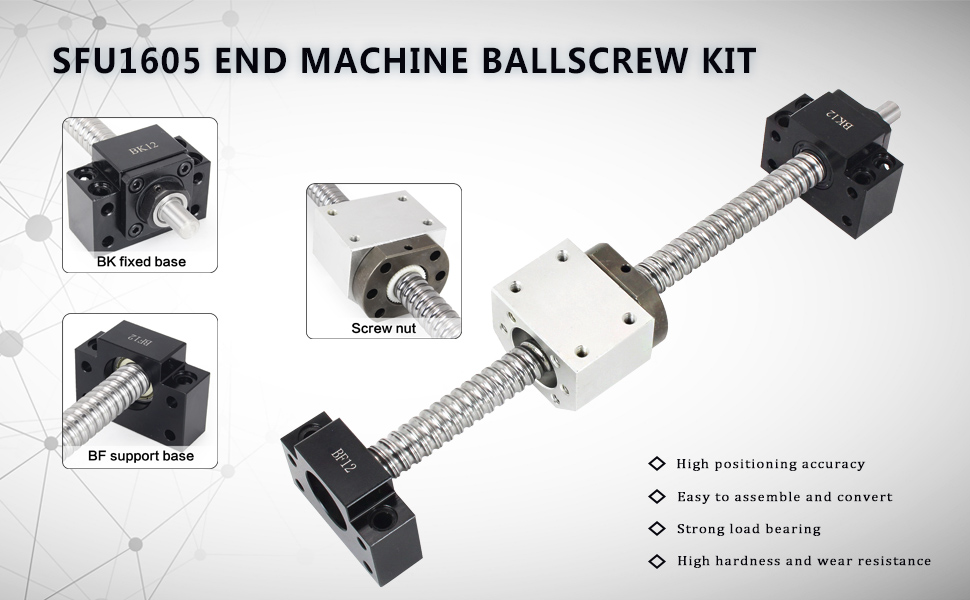 SFU1605 END MACHINE BALLSCREW KIT

BK12

BK fixed base

BF12

BF support base

Screw nut

BK12

BF12

◇ High positioning accuracy
◇ Easy to assemble and convert
◇ Strong load bearing
◇ High hardness and wear resistance