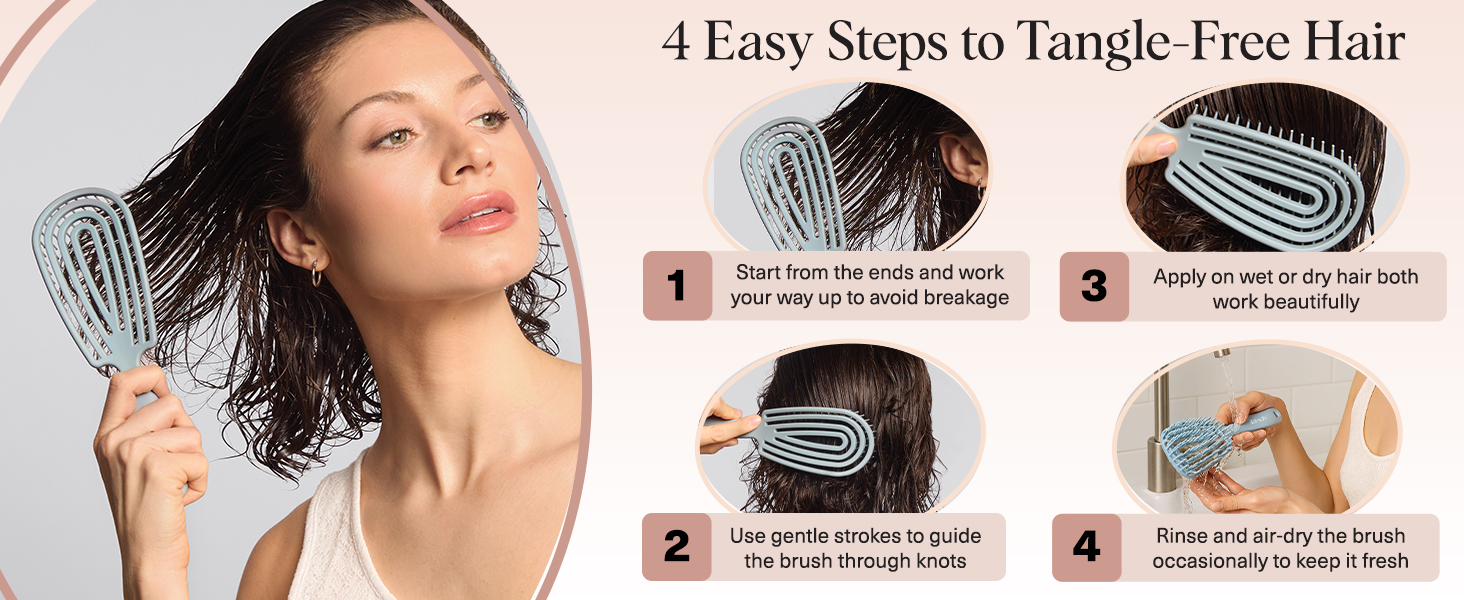 4 Easy Steps to Tangle-Free Hair

1 Start from the ends and work your way up to avoid breakage

2 Use gentle strokes to guide the brush through knots

3 Apply on wet or dry hair both work beautifully

4 Rinse and air-dry the brush occasionally to keep it fresh