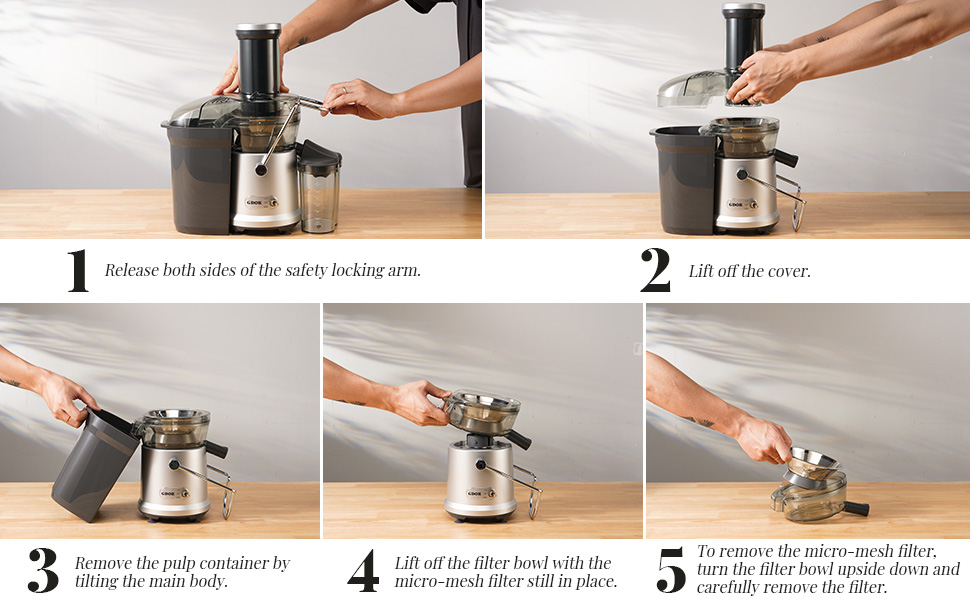 1 Release both sides of the safety locking arm.

2 Lift off the cover.

3 Remove the pulp container by tilting the main body.

4 Lift off the filter bowl with the micro-mesh filter still in place.

5 To remove the micro-mesh filter, turn the filter bowl upside down and carefully remove the filter.