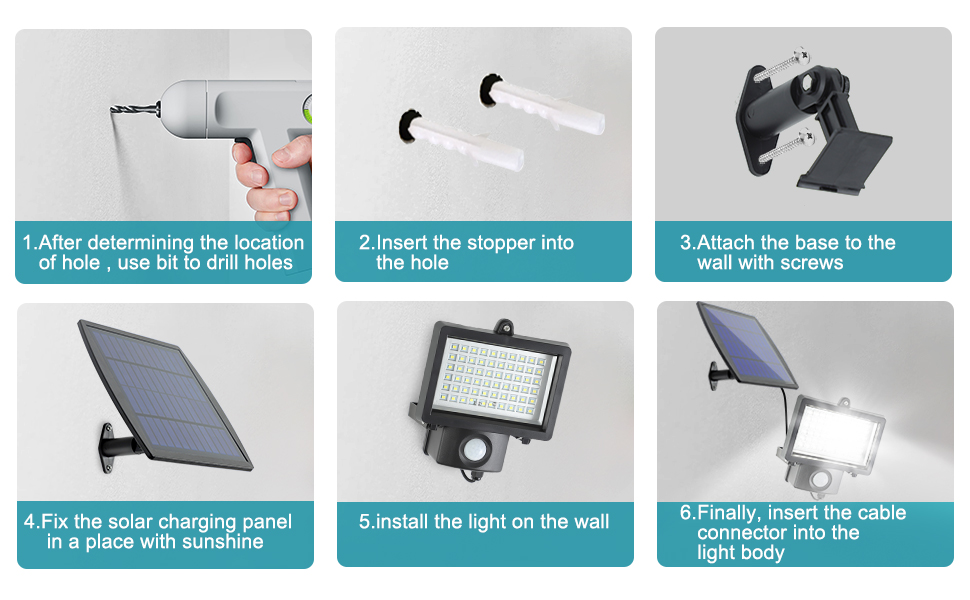 1.After determining the location of hole , use bit to drill holes

2.Insert the stopper into the hole

3.Attach the base to the wall with screws

4.Fix the solar charging panel in a place with sunshine

5.install the light on the wall

6.Finally, insert the cable connector into the light body