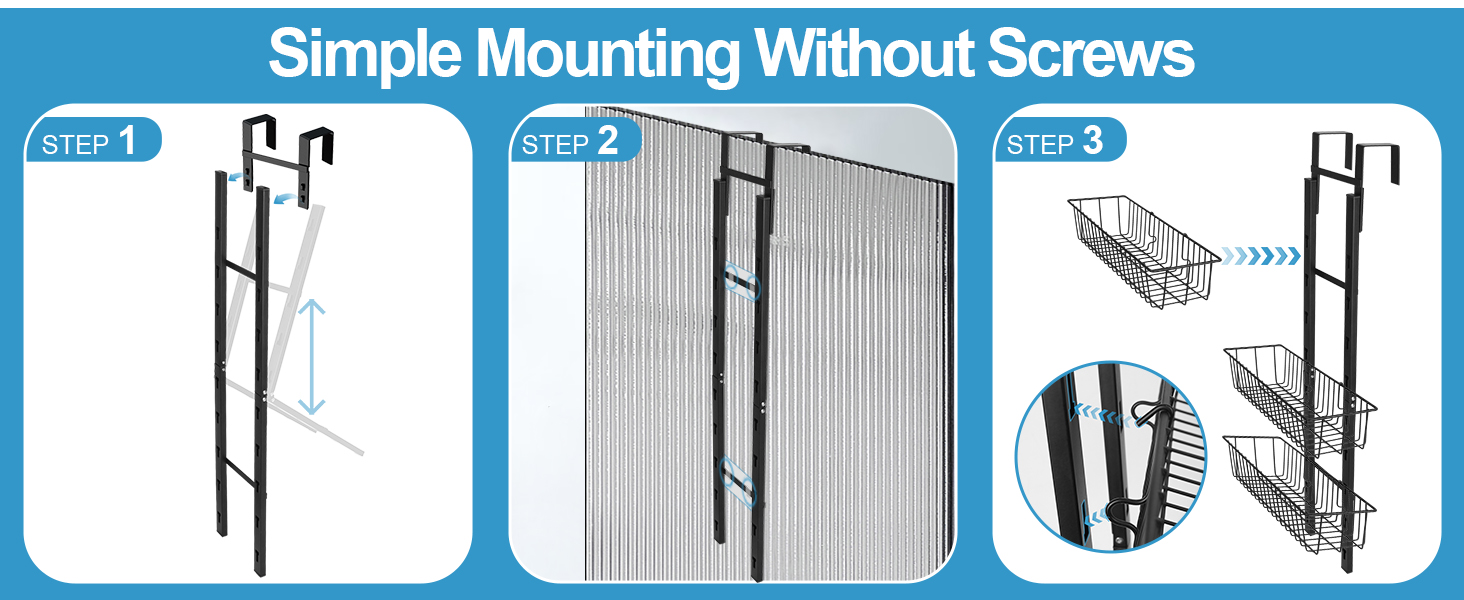 Simple Mounting Without Screws

STEP 1

STEP 2

STEP 3