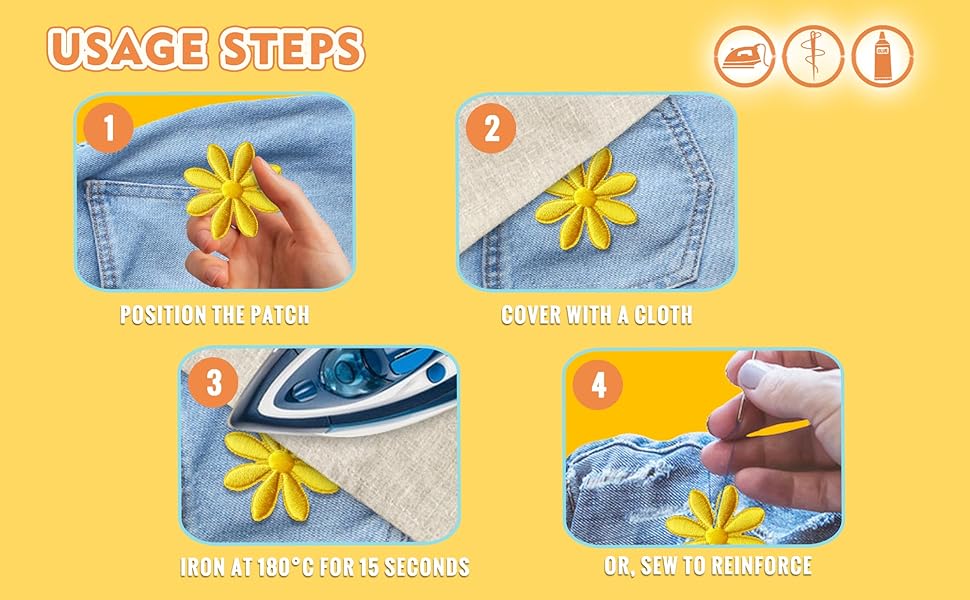 USAGE STEPS

GLUE

1

POSITION THE PATCH

2

COVER WITH A CLOTH

3

IRON AT 180°C FOR 15 SECONDS

4

OR, SEW TO REINFORCE