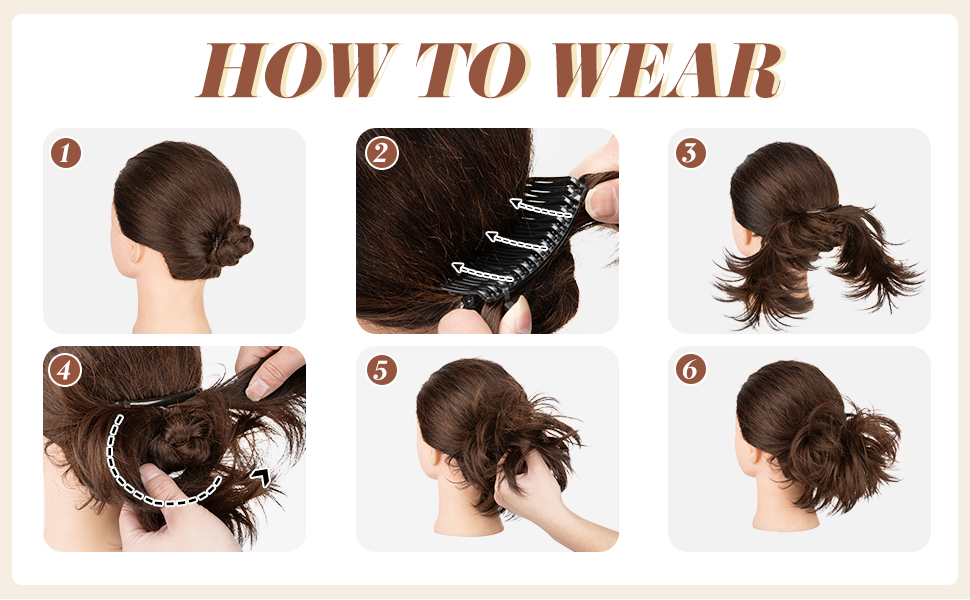 HOW TO WEAR

1

2

3

4

5

6