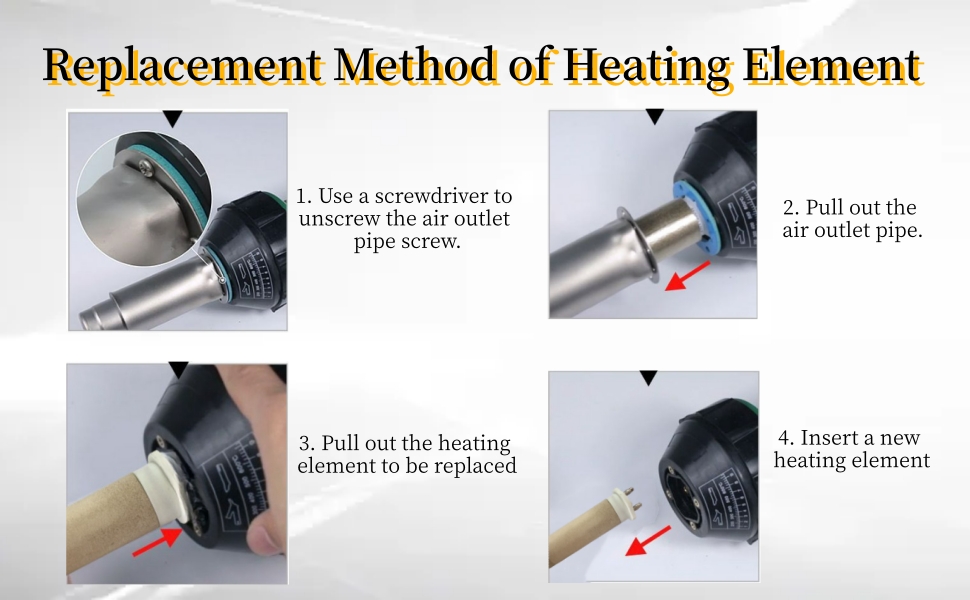 Replacement Method of Heating Element

1. Use a screwdriver to unscrew the air outlet pipe screw.

2. Pull out the air outlet pipe.

3. Pull out the heating element to be replaced

4. Insert a new heating element