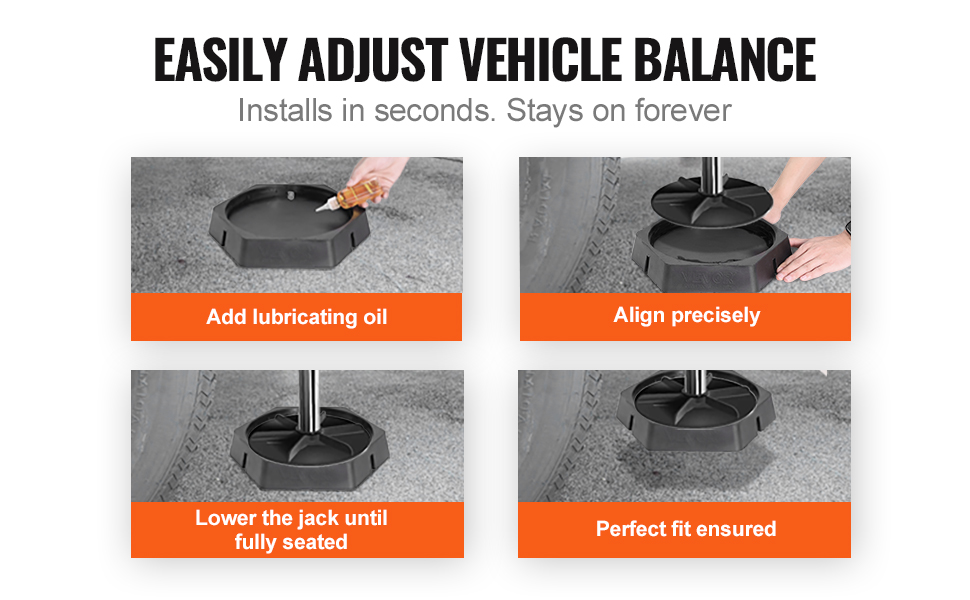 EASILY ADJUST VEHICLE BALANCE
Installs in seconds. Stays on forever

Add lubricating oil

Align precisely

Lower the jack until fully seated

Perfect fit ensured