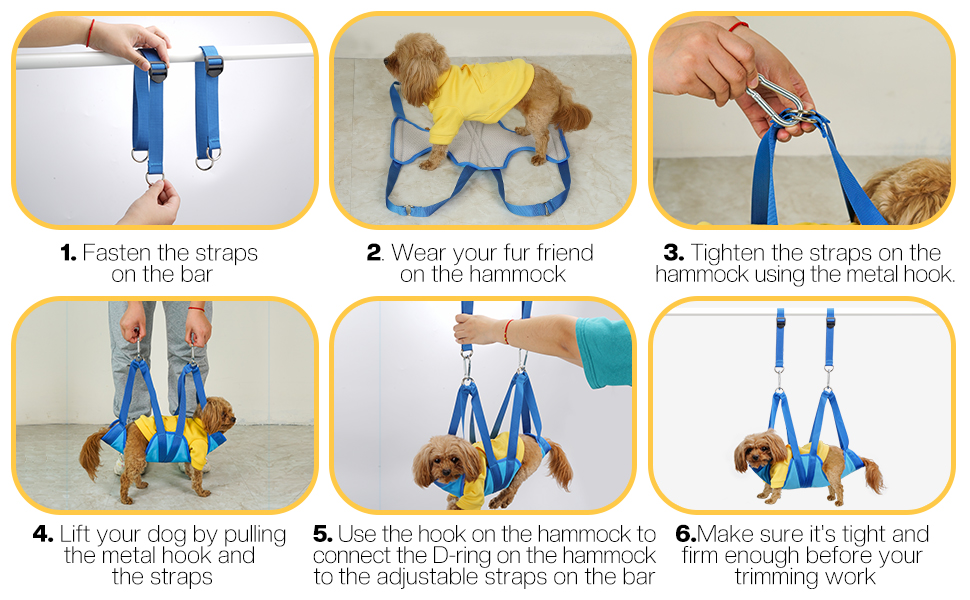 1. Fasten the straps on the bar

2. Wear your fur friend on the hammock

3. Tighten the straps on the hammock using the metal hook.

4. Lift your dog by pulling the metal hook and the straps

5. Use the hook on the hammock to connect the D-ring on the hammock to the adjustable straps on the bar

6.Make sure it's tight and firm enough before your trimming work