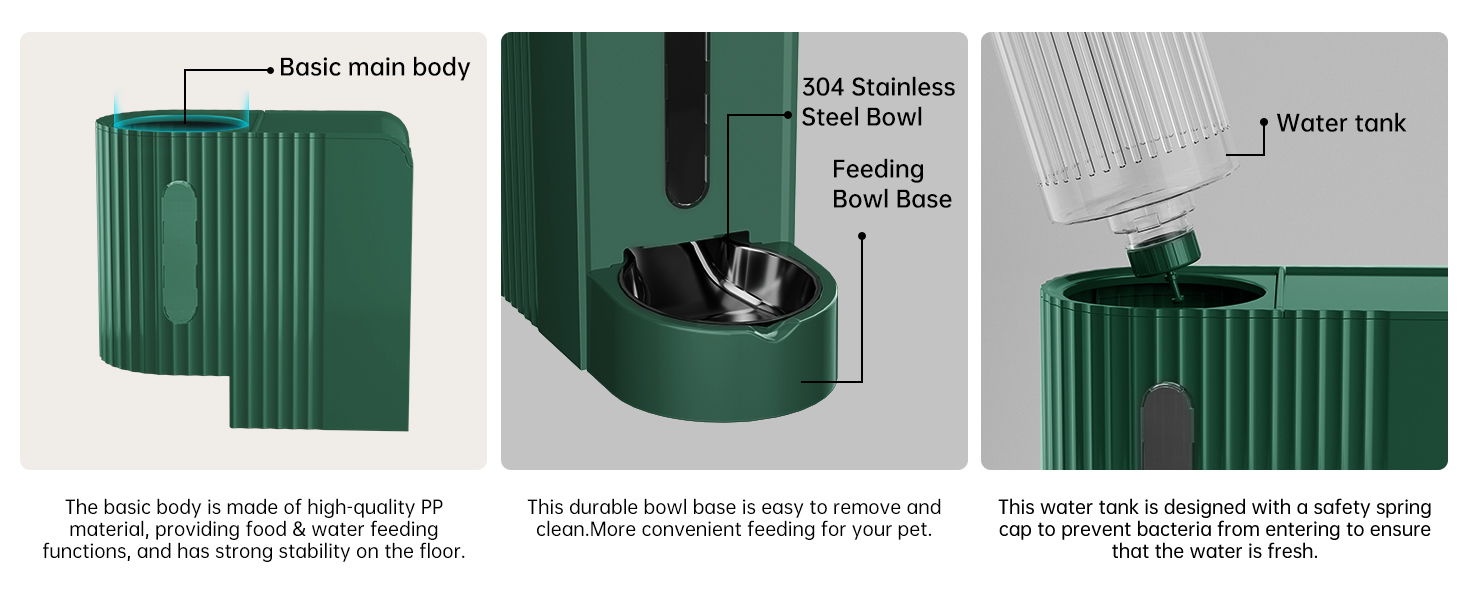 Basic main body

The basic body is made of high-quality PP material, providing food & water feeding functions, and has strong stability on the floor.

304 Stainless Steel Bowl

Feeding Bowl Base

This durable bowl base is easy to remove and clean.More convenient feeding for your pet.

Water tank

This water tank is designed with a safety spring cap to prevent bacteria from entering to ensure that the water is fresh.