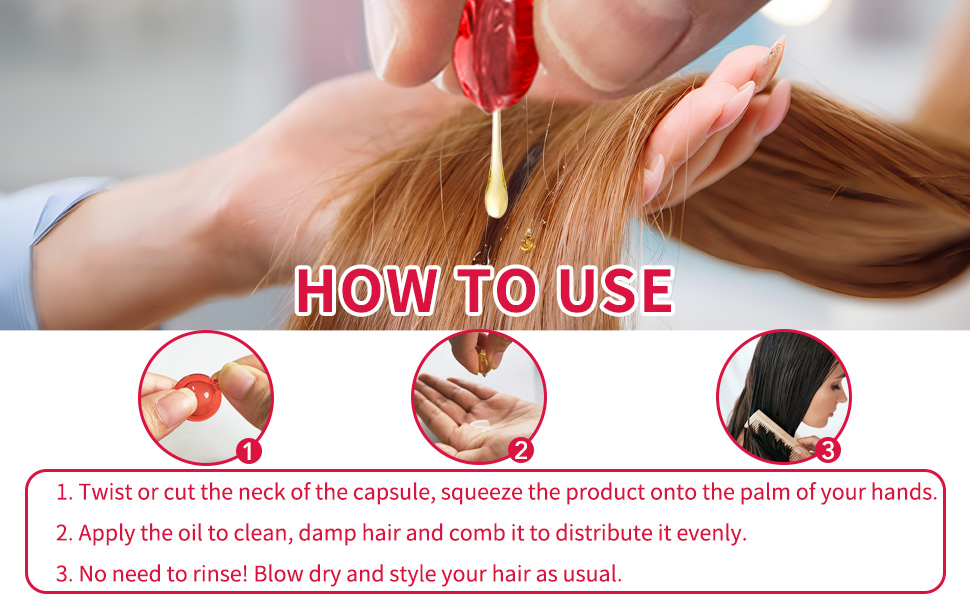 HOW TO USE

1

2

3

1. Twist or cut the neck of the capsule, squeeze the product onto the palm of your hands.

2. Apply the oil to clean, damp hair and comb it to distribute it evenly.

3. No need to rinse! Blow dry and style your hair as usual.