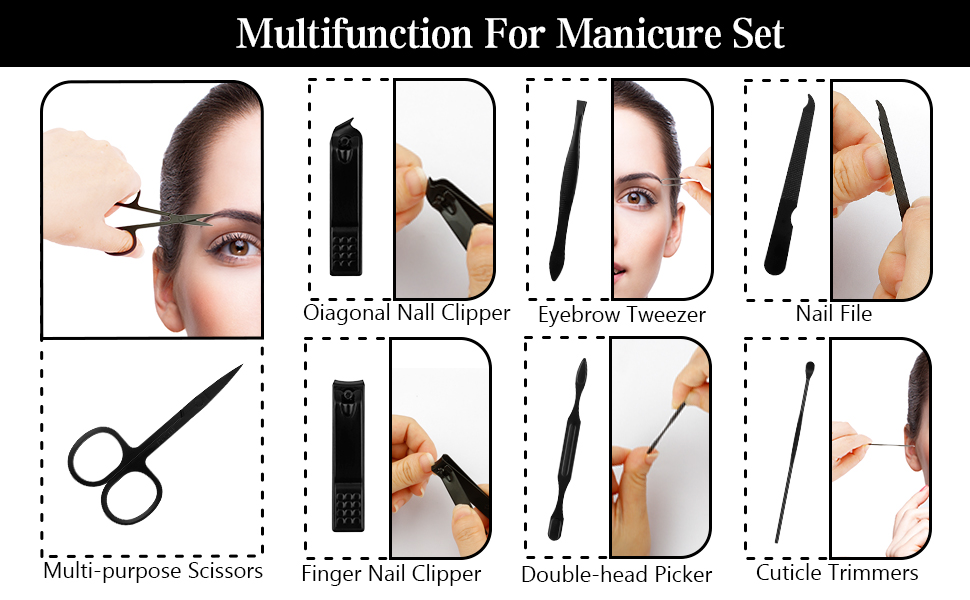 Multifunction For Manicure Set

Oiagonal Nall Clipper

Eyebrow Tweezer

Nail File

Multi-purpose Scissors

Finger Nail Clipper

Double-head Picker

Cuticle Trimmers