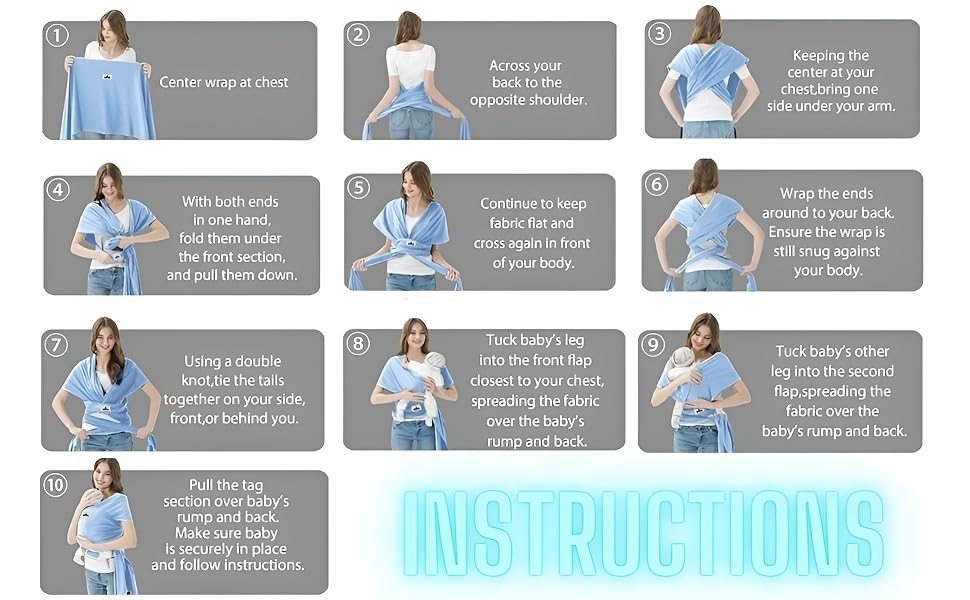 1 Center wrap at chest

2 Across your back to the opposite shoulder.

3 Keeping the center at your chest,bring one side under your arm.

4 With both ends in one hand, fold them under the front section, and pull them down.

5 Continue to keep fabric flat and cross again in front of your body.

6 Wrap the ends around to your back. Ensure the wrap is still snug against your body.

7 Using a double knot,tie the tails together on your side, front,or behind you.

8 Tuck baby's leg into the front flap closest to your chest, spreading the fabric over the baby's rump and back.

9 Tuck baby's other leg into the second flap,spreading the fabric over the baby's rump and back.

10 Pull the tag section over baby's rump and back. Make sure baby is securely in place and follow instructions.

INSTRUCTIONS