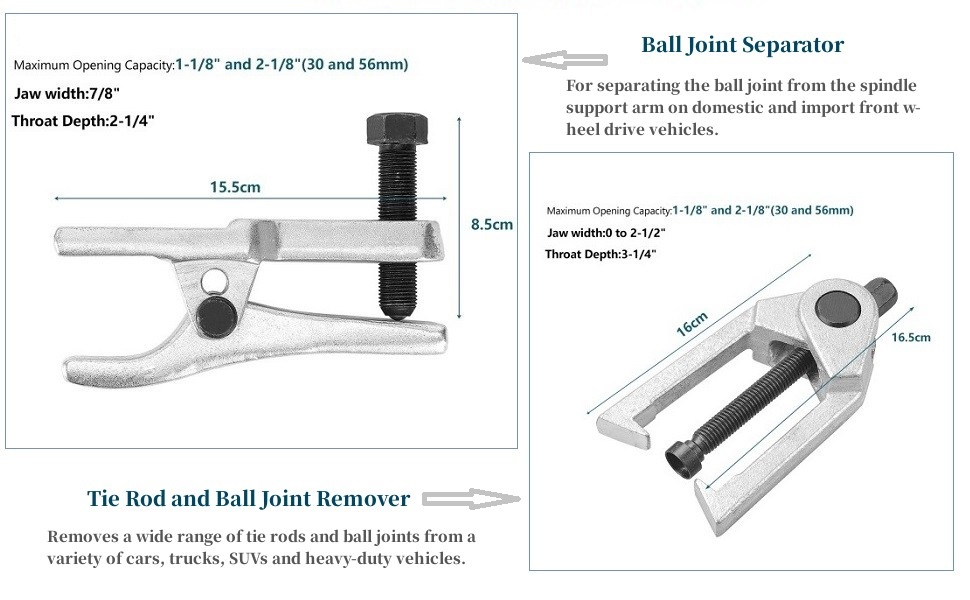 Maximum Opening Capacity:1-1/8" and 2-1/8"(30 and 56mm)

Jaw width:7/8"

Throat Depth:2-1/4"

15.5cm

8.5cm

Ball Joint Separator

For separating the ball joint from the spindle support arm on domestic and import front wheel drive vehicles.

Maximum Opening Capacity:1-1/8" and 2-1/8"(30 and 56mm)

Jaw width:0 to 2-1/2"

Throat Depth:3-1/4"

16cm

16.5cm

Tie Rod and Ball Joint Remover

Removes a wide range of tie rods and ball joints from a variety of cars, trucks, SUVs and heavy-duty vehicles.