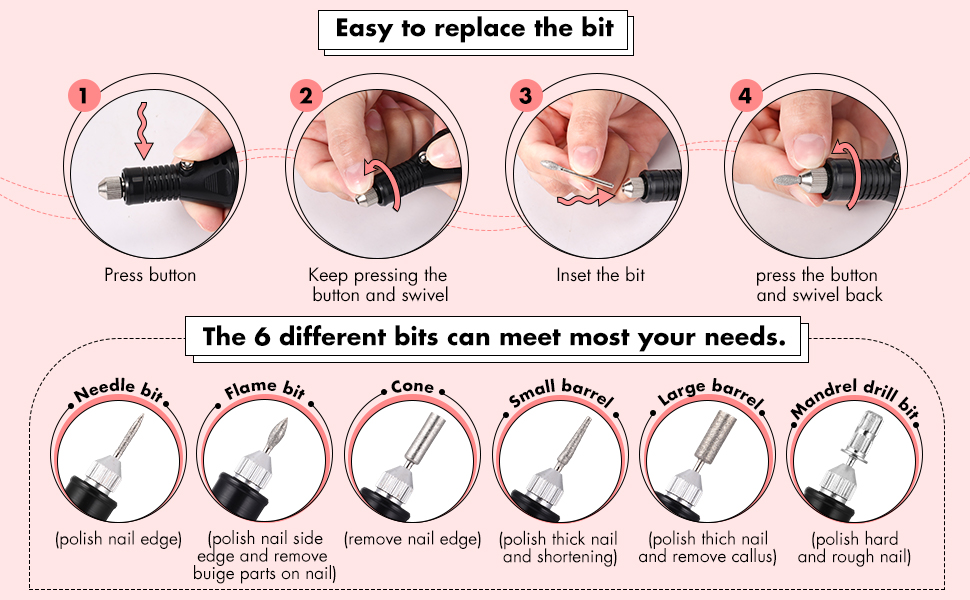 Easy to replace the bit

1

Press button

2

Keep pressing the button and swivel

3

Inset the bit

4

press the button and swivel back

The 6 different bits can meet most your needs.

Needle bit

(polish nail edge)

Flame bit

(polish nail side edge and remove buige parts on nail)

Cone

(remove nail edge)

Small barrel

(polish thick nail and shortening)

Large barrel

(polish thich nail and remove callus)

Mandrel drill bit

(polish hard and rough nail)