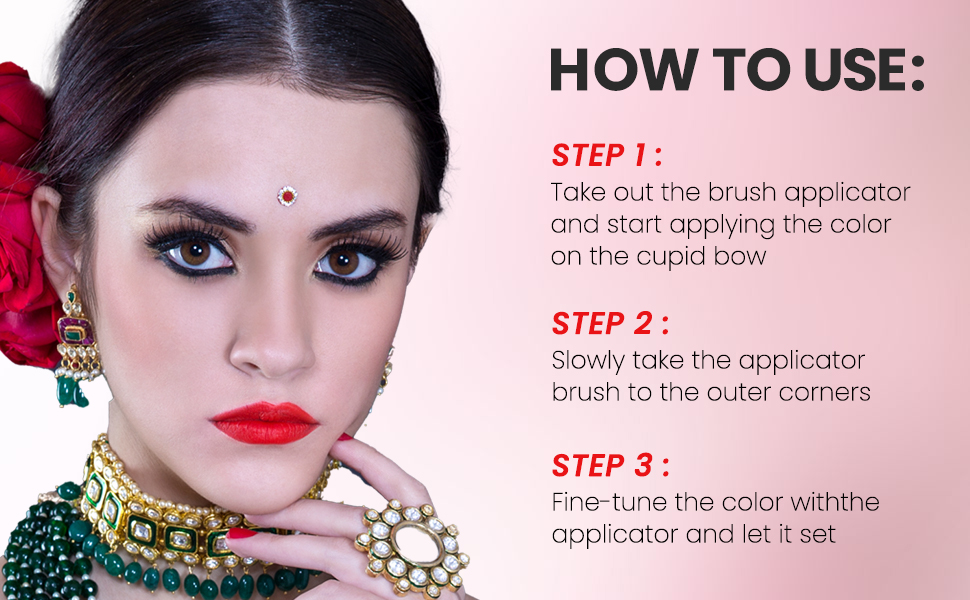 HOW TO USE:

STEP 1 :
Take out the brush applicator and start applying the color on the cupid bow

STEP 2 :
Slowly take the applicator brush to the outer corners

STEP 3 :
Fine-tune the color withthe applicator and let it set