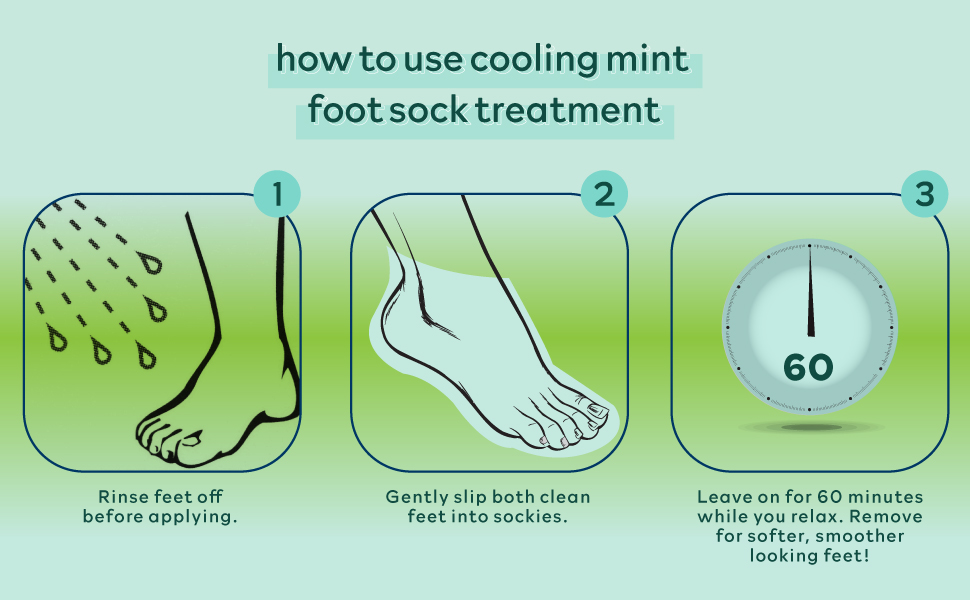 how to use cooling mint foot sock treatment

1

Rinse feet off before applying.

2

Gently slip both clean feet into sockies.

3

60

Leave on for 60 minutes while you relax. Remove for softer, smoother looking feet!