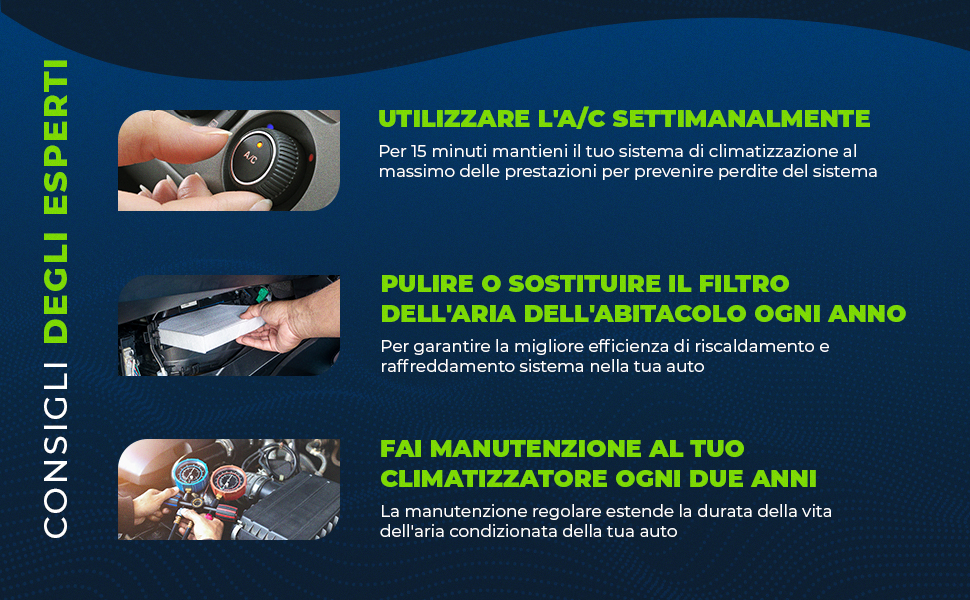 CONSIGLI DEGLI ESPERTI

A/C

UTILIZZARE L'A/C SETTIMANALMENTE

Per 15 minuti mantieni il tuo sistema di climatizzazione al massimo delle prestazioni per prevenire perdite del sistema

PULIRE O SOSTITUIRE IL FILTRO DELL'ARIA DELL'ABITACOLO OGNI ANNO

Per garantire la migliore efficienza di riscaldamento e raffreddamento sistema nella tua auto

FAI MANUTENZIONE AL TUO CLIMATIZZATORE OGNI DUE ANNI

La manutenzione regolare estende la durata della vita dell'aria condizionata della tua auto