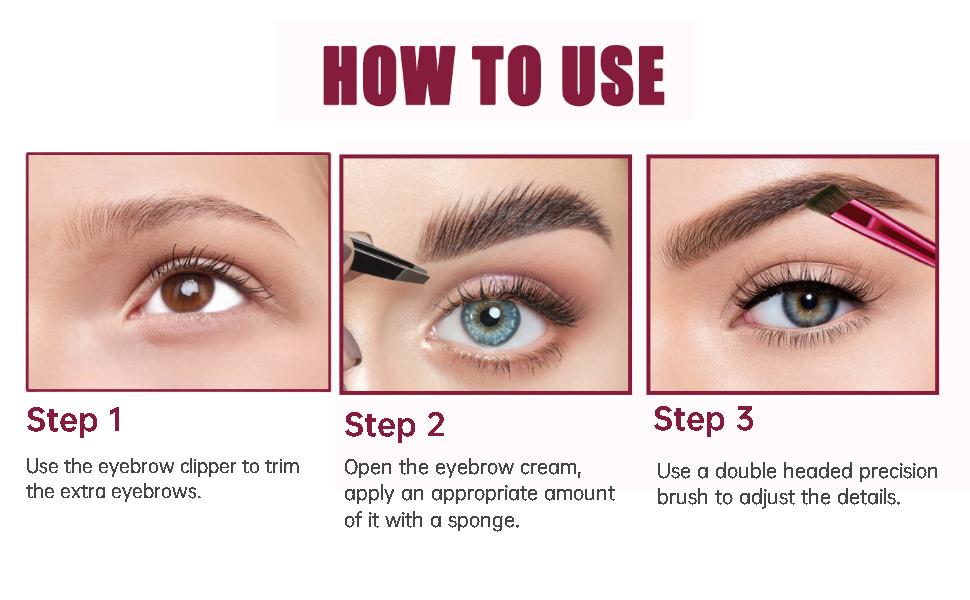 HOW TO USE

Step 1

Use the eyebrow clipper to trim the extra eyebrows.

Step 2

Open the eyebrow cream, apply an appropriate amount of it with a sponge.

Step 3

Use a double headed precision brush to adjust the details.