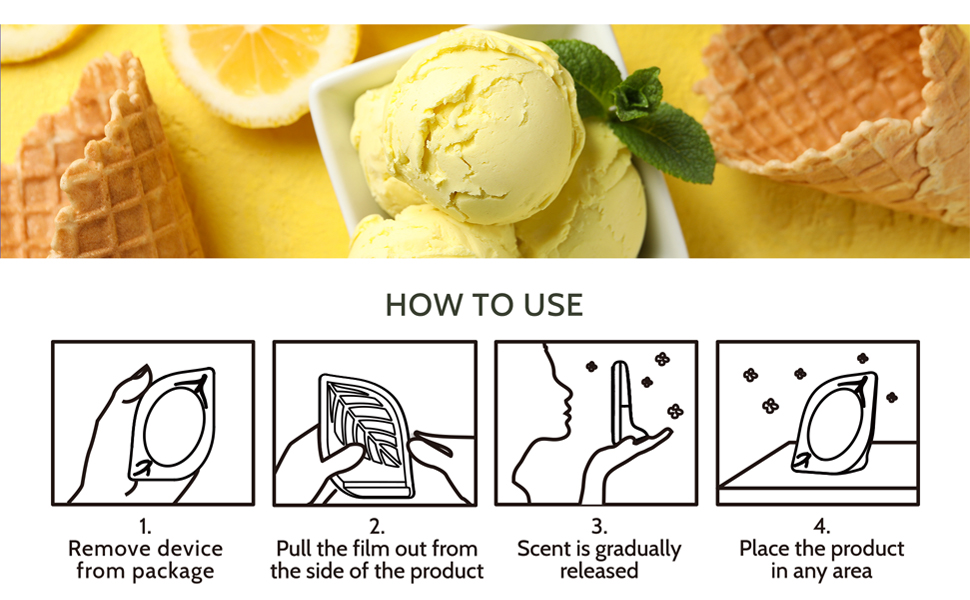 HOW TO USE

1.
Remove device from package

2.
Pull the film out from the side of the product

3.
Scent is gradually released

4.
Place the product in any area