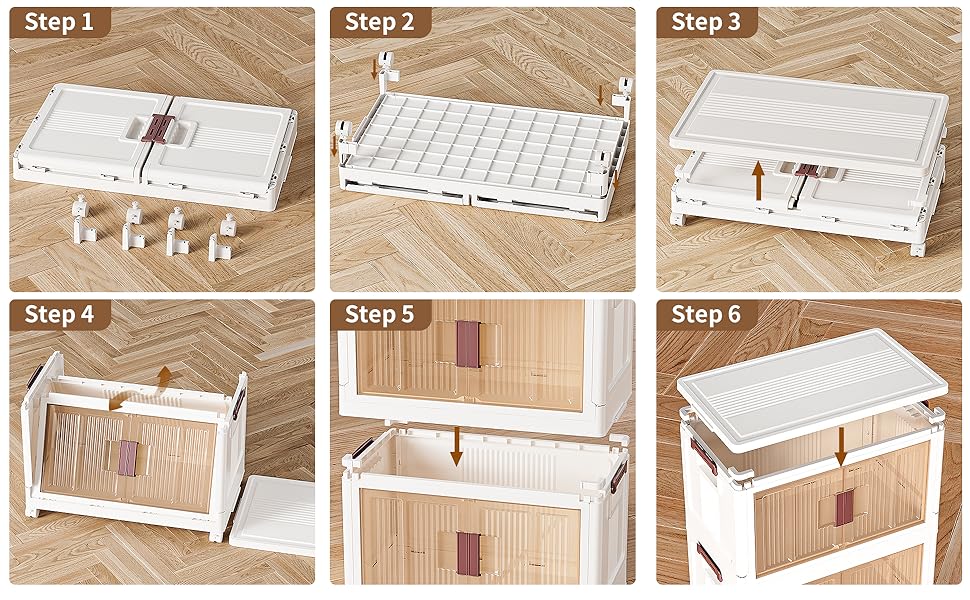 Step 1

Step 2

Step 3

Step 4

Step 5

Step 6