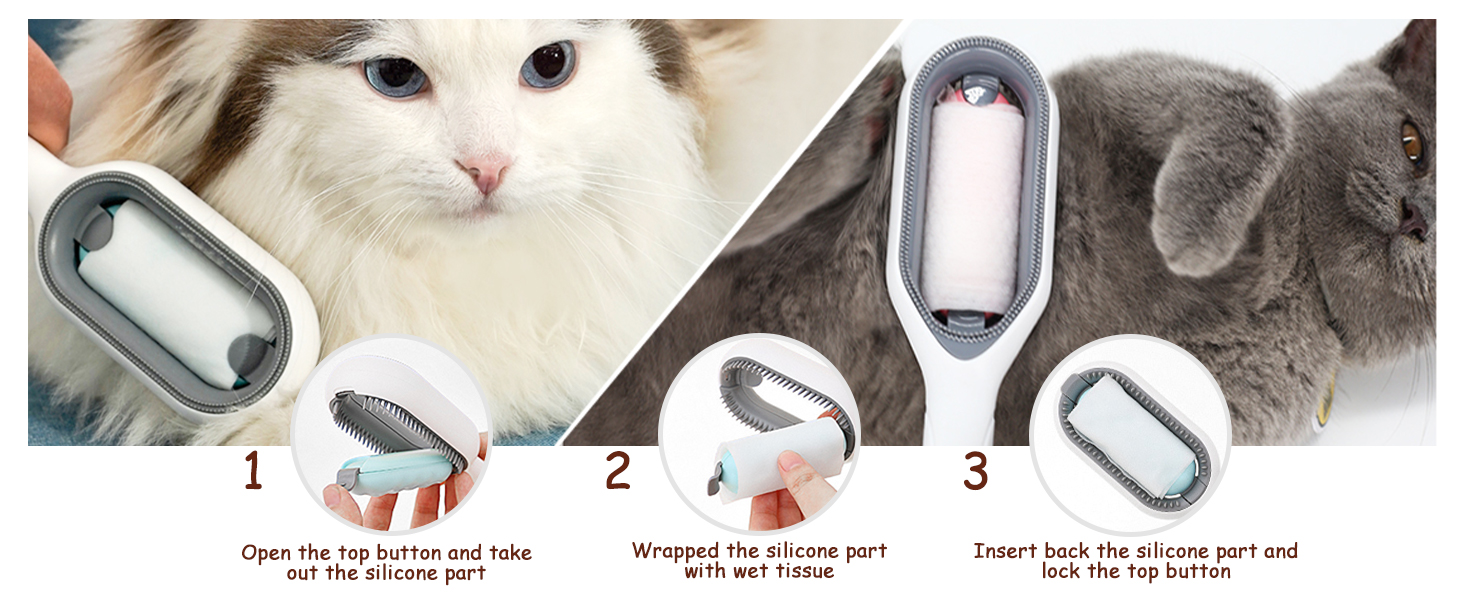 1

Open the top button and take out the silicone part

2

Wrapped the silicone part with wet tissue

3

Insert back the silicone part and lock the top button