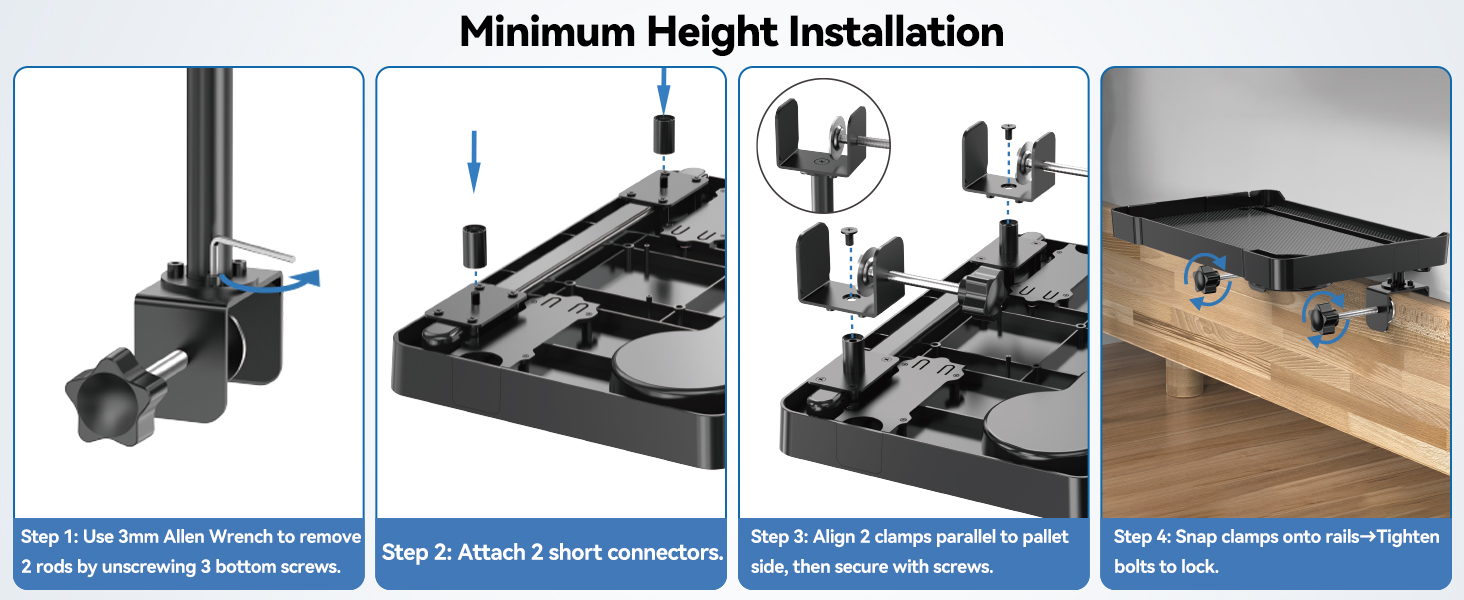 Minimum Height Installation

Step 1: Use 3mm Allen Wrench to remove 2 rods by unscrewing 3 bottom screws.

Step 2: Attach 2 short connectors.

Step 3: Align 2 clamps parallel to pallet side, then secure with screws.

Step 4: Snap clamps onto rails→Tighten bolts to lock.