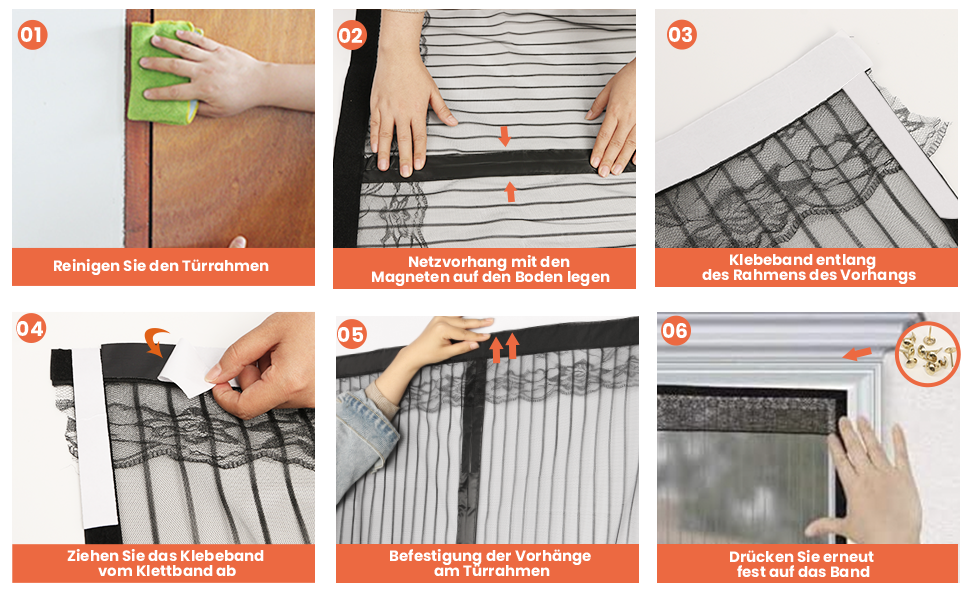 01
Reinigen Sie den Türrahmen

02
Netzvorhang mit den Magneten auf den Boden legen

03
Klebeband entlang des Rahmens des Vorhangs

04
Ziehen Sie das Klebeband vom Klettband ab

05
Befestigung der Vorhänge am Türrahmen

06
Drücken Sie erneut fest auf das Band