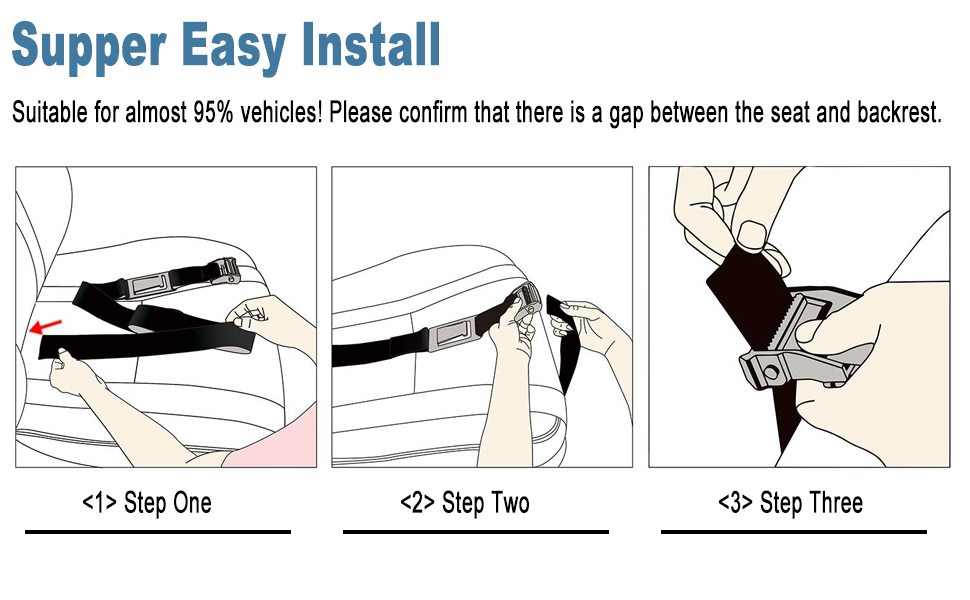 Supper Easy Install

Suitable for almost 95% vehicles! Please confirm that there is a gap between the seat and backrest.

<1> Step One

<2> Step Two

<3> Step Three