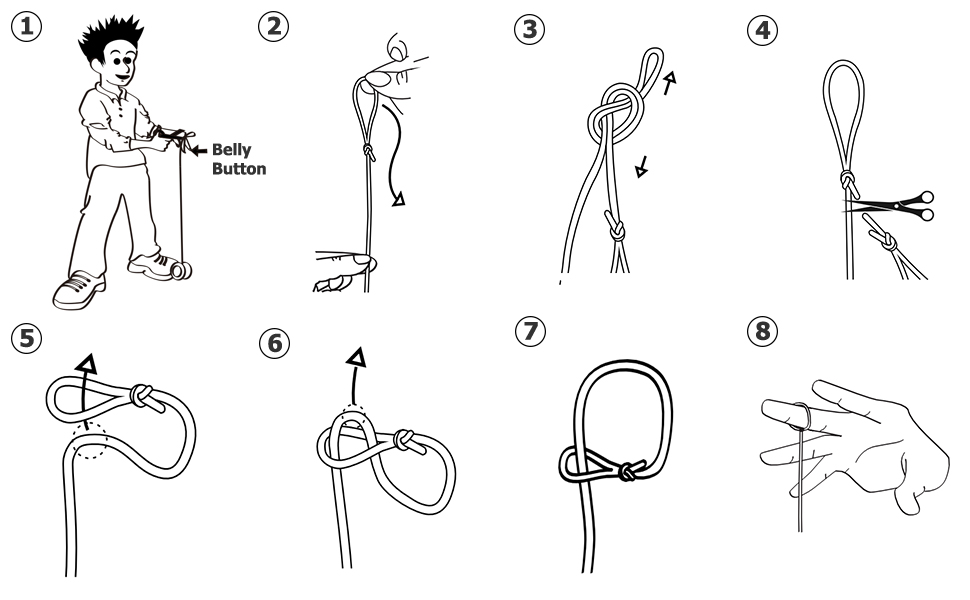 1

Belly Button

2

3

4

5

6

7

8