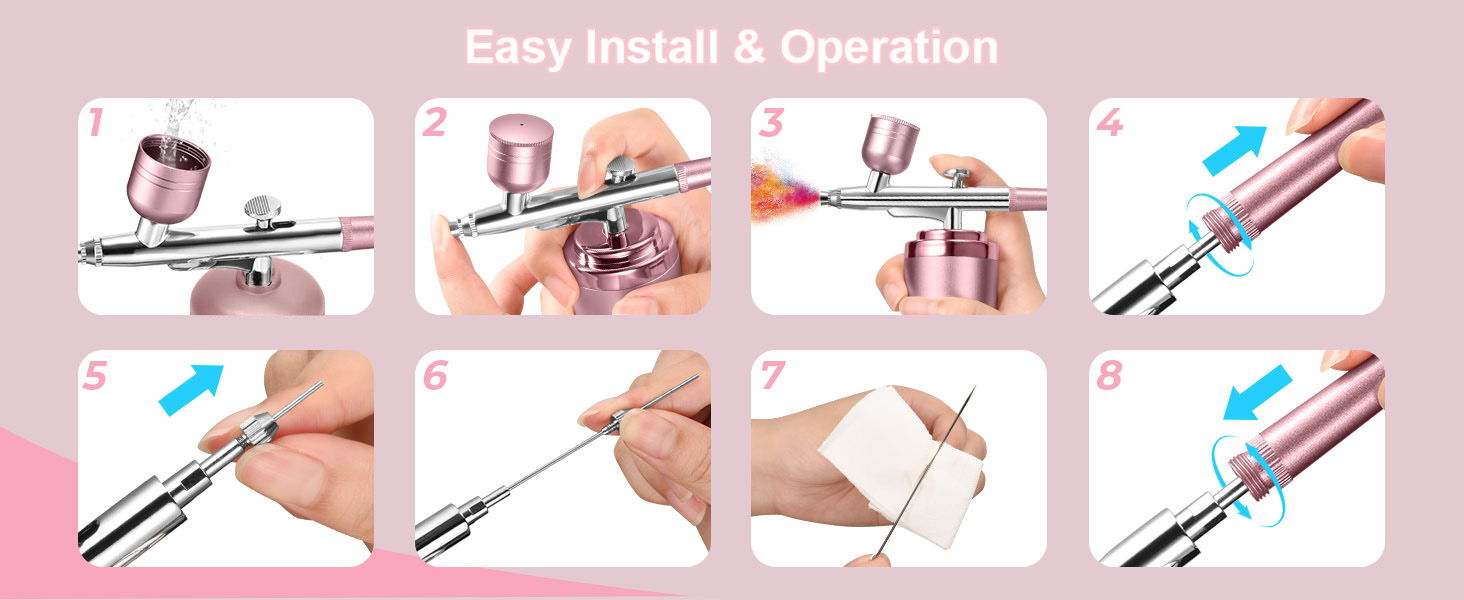 Easy Install & Operation

1

2

3

4

5

6

7

8