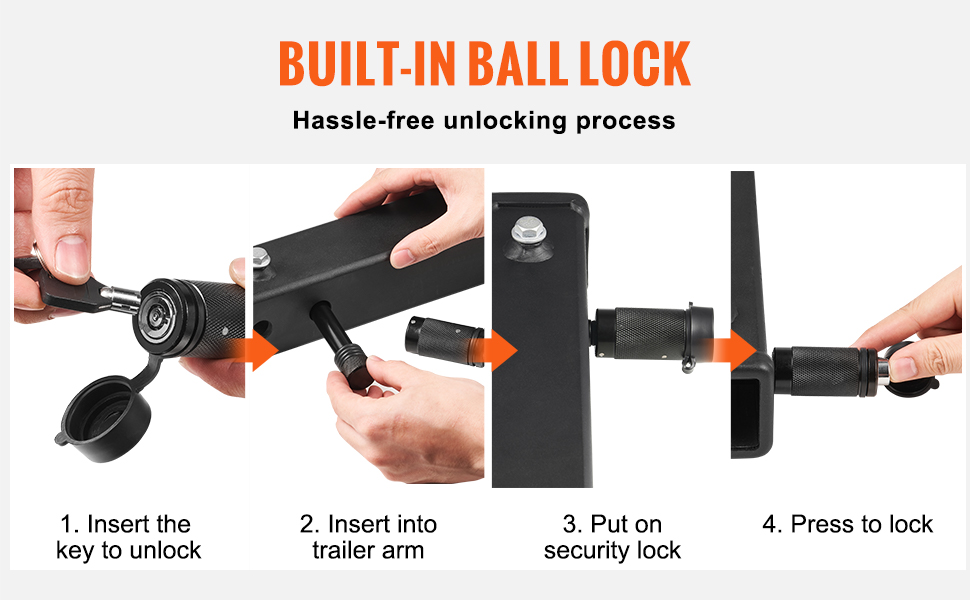 BUILT-IN BALL LOCK

Hassle-free unlocking process

1. Insert the key to unlock

2. Insert into trailer arm

3. Put on security lock

4. Press to lock