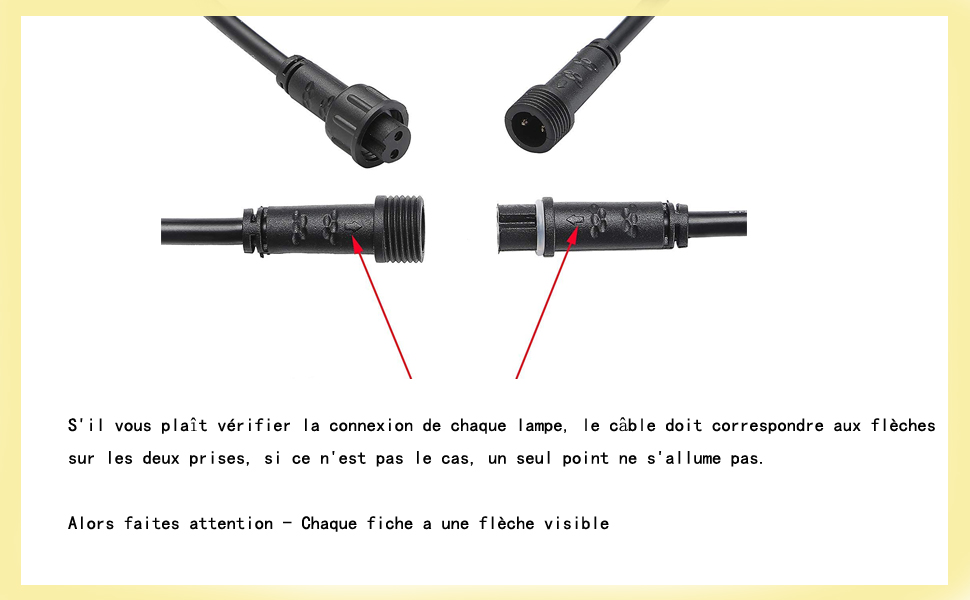 S'il vous plaît vérifier la connexion de chaque lampe, le câble doit correspondre aux flèches sur les deux prises, si ce n'est pas le cas, un seul point ne s'allume pas.

Alors faites attention - Chaque fiche a une flèche visible